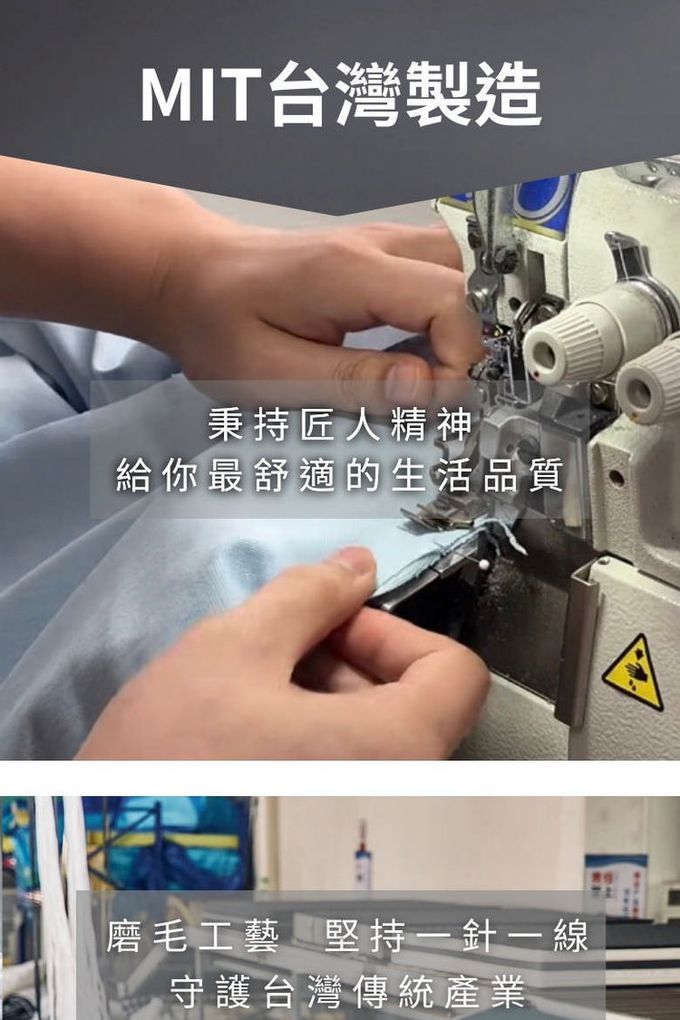 MIT台灣製造

秉持匠人精神
給你最舒適的生活品質

磨毛工藝 堅持一針一線
守護台灣傳統產業