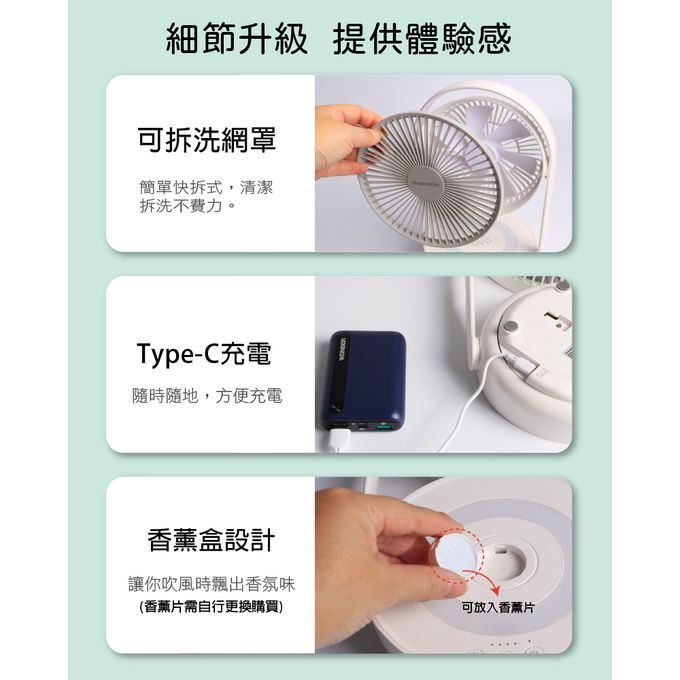 細節升級 提供體驗感

可拆洗網罩

簡單快拆式，清潔拆洗不費力。

THOMSON

Type-C充電

隨時隨地，方便充電

THOMSON

香薰盒設計

讓你吹風時飄出香氛味
(香薰片需自行更換購買)

可放入香薰片