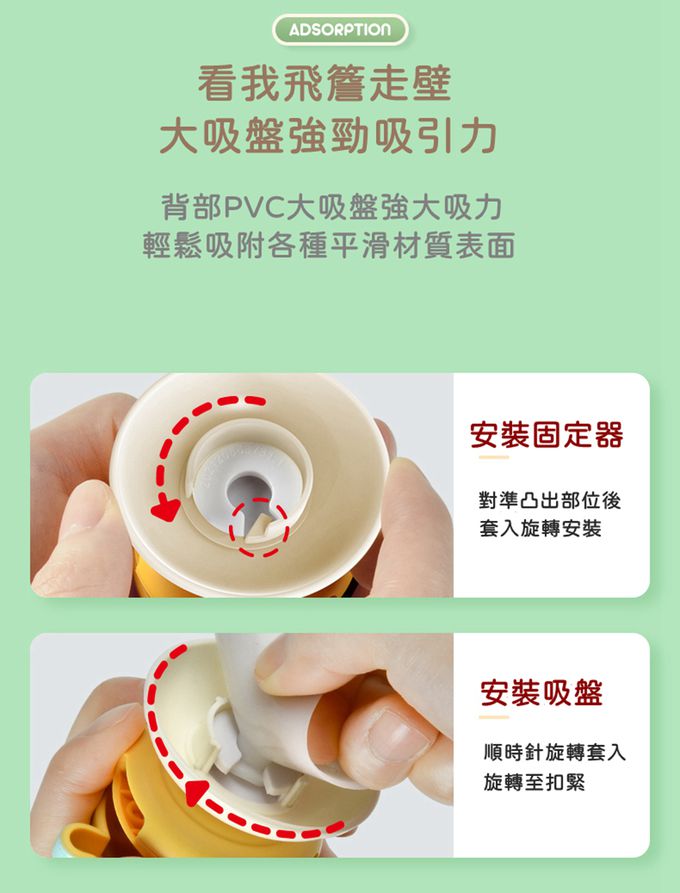 ADSORPTION

看我飛簷走壁
大吸盤強勁吸引力

背部PVC大吸盤強大吸力
輕鬆吸附各種平滑材質表面

安裝固定器

對準凸出部位後
套入旋轉安裝

安裝吸盤

順時針旋轉套入
旋轉至扣緊