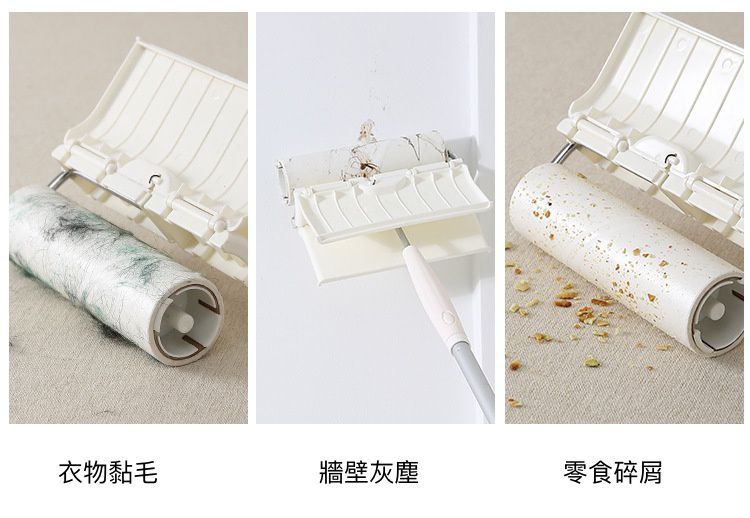 衣物黏毛

牆壁灰塵

零食碎屑