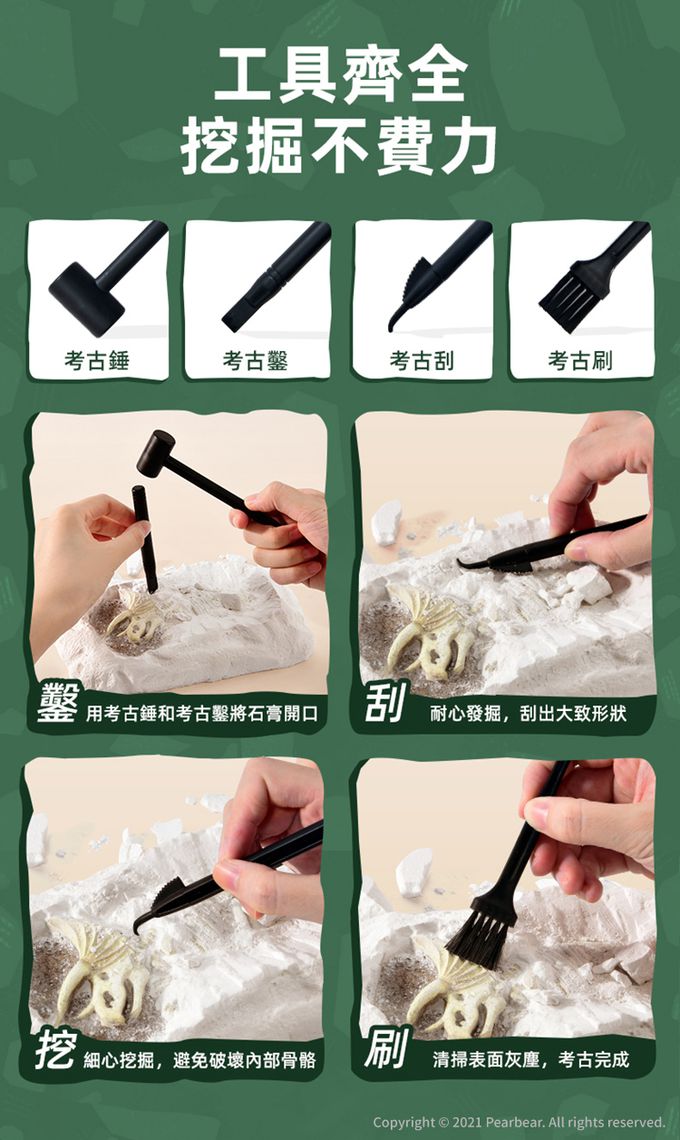 工具齊全
挖掘不費力

考古錘

考古鑿

考古刮

考古刷

鑿 用考古錘和考古鑿將石膏開口

刮 耐心發掘，刮出大致形狀

挖 細心挖掘，避免破壞內部骨骼

刷 清掃表面灰塵，考古完成

Copyright © 2021 Pearbear. All rights reserved.