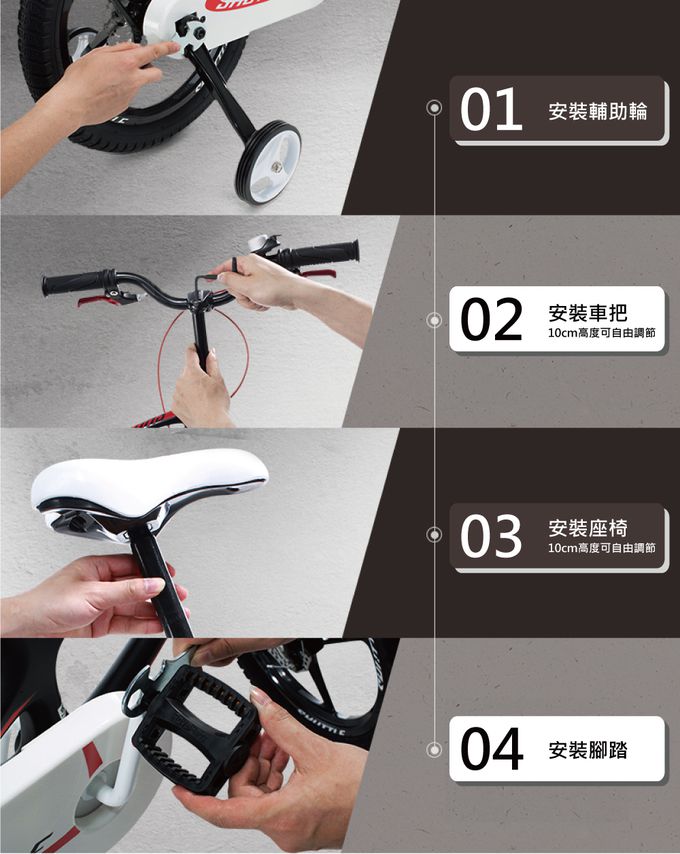 01 安裝輔助輪

02 安裝車把
10cm高度可自由調節

03 安裝座椅
10cm高度可自由調節

04 安裝腳踏