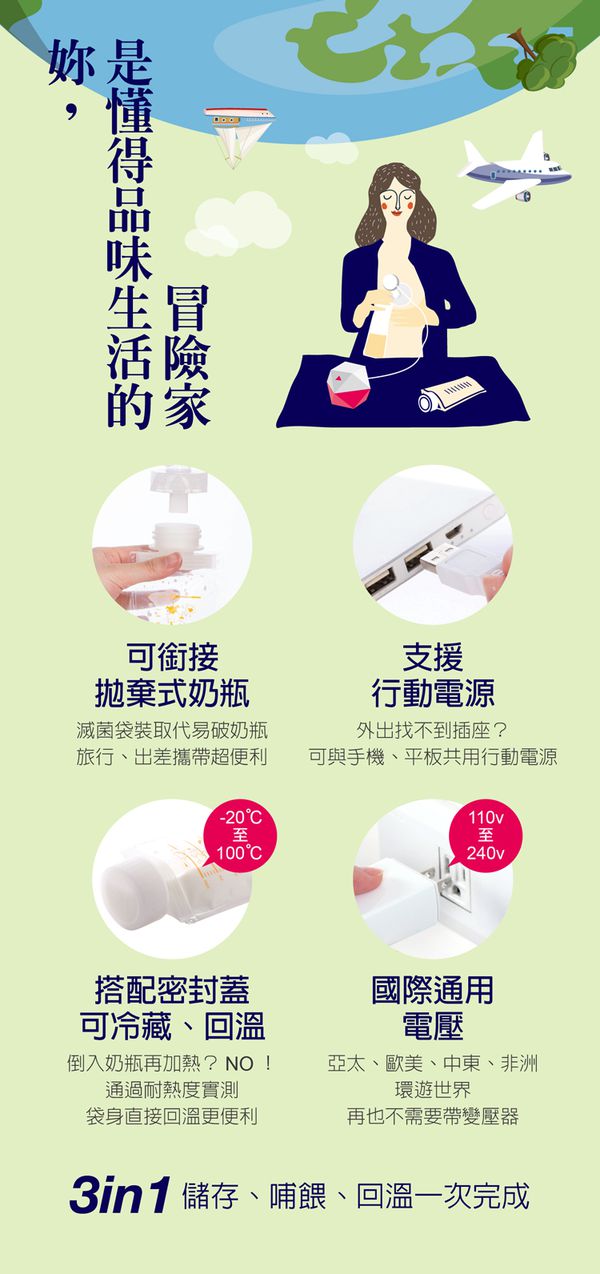 妳，是懂得品味生活的冒險家

可銜接
拋棄式奶瓶

滅菌袋裝取代易破奶瓶
旅行、出差攜帶超便利

支援
行動電源

外出找不到插座？
可與手機、平板共用行動電源

-20°C
至
100°C

搭配密封蓋
可冷藏、回溫

倒入奶瓶再加熱？ NO ！
通過耐熱度實測
袋身直接回溫更便利

110v
至
240v

國際通用
電壓

亞太、歐美、中東、非洲
環遊世界
再也不需要帶變壓器

3in1 儲存、哺餵、回溫一次完成