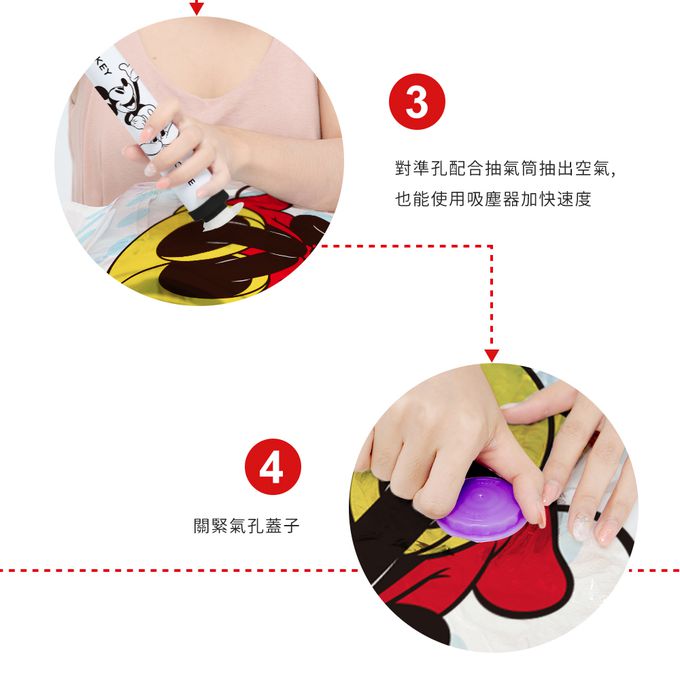 KEY

3

對準孔配合抽氣筒抽出空氣,
也能使用吸塵器加快速度

4

關緊氣孔蓋子