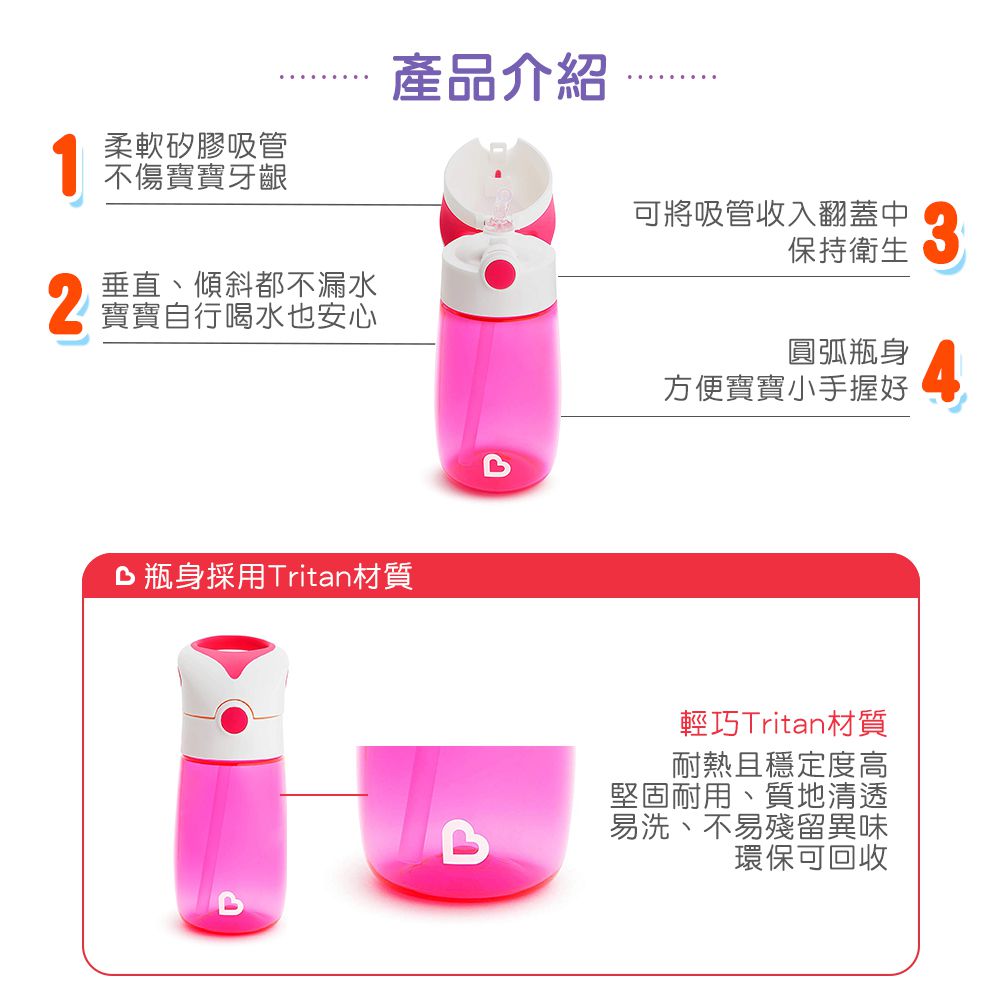 產品介紹

1 柔軟矽膠吸管
不傷寶寶牙齦

2 垂直、傾斜都不漏水
寶寶自行喝水也安心

可將吸管收入翻蓋中
保持衛生 3

圓弧瓶身
方便寶寶小手握好 4

瓶身採用Tritan材質

輕巧Tritan材質
耐熱且穩定度高
堅固耐用、質地清透
易洗、不易殘留異味
環保可回收