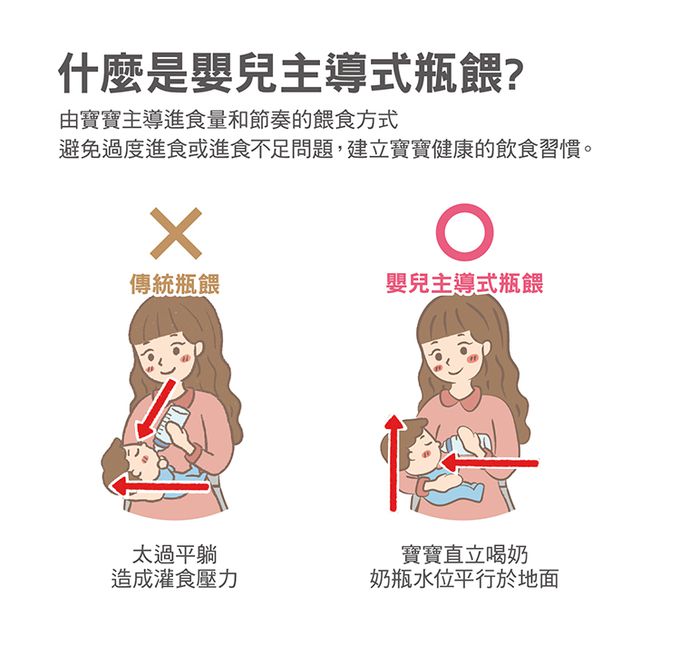 什麼是嬰兒主導式瓶餵?

由寶寶主導進食量和節奏的餵食方式
避免過度進食或進食不足問題,建立寶寶健康的飲食習慣。

傳統瓶餵

太過平躺
造成灌食壓力

嬰兒主導式瓶餵

寶寶直立喝奶
奶瓶水位平行於地面