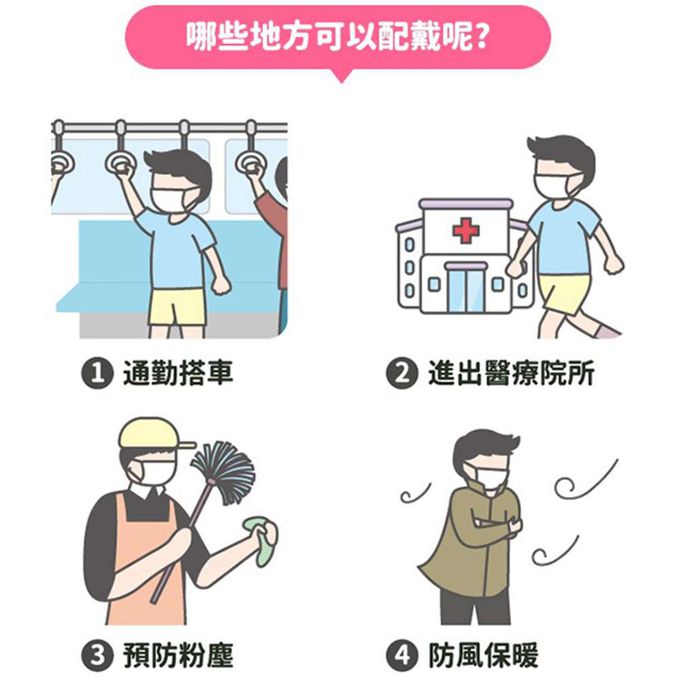 哪些地方可以配戴呢?

❶ 通勤搭車

❷ 進出醫療院所

❸ 預防粉塵

❹ 防風保暖