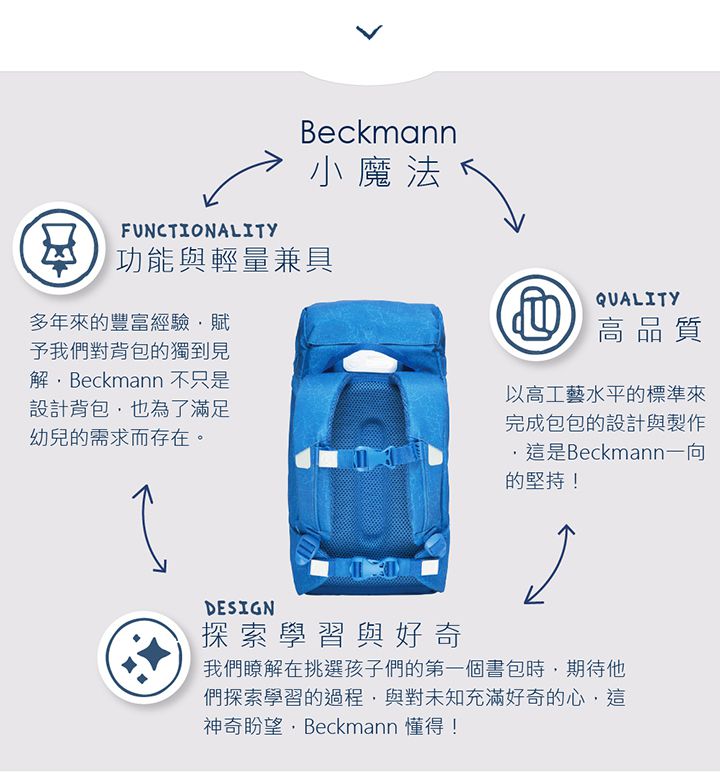 Beckmann
小魔法

FUNCTIONALITY
功能與輕量兼具

多年來的豐富經驗，賦予我們對背包的獨到見解，Beckmann 不只是設計背包，也為了滿足幼兒的需求而存在。

QUALITY
高品質

以高工藝水平的標準來完成包包的設計與製作，這是Beckmann一向的堅持！

DESIGN
探索學習與好奇

我們瞭解在挑選孩子們的第一個書包時，期待他們探索學習的過程，與對未知充滿好奇的心，這神奇盼望，Beckmann 懂得！