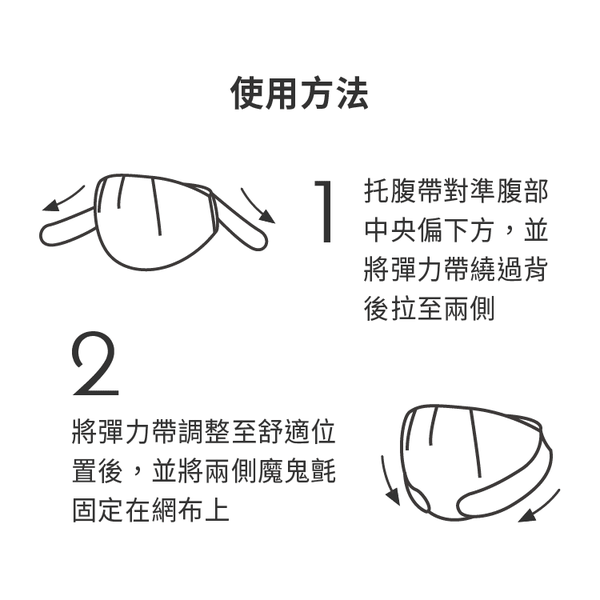 使用方法

1

托腹帶對準腹部中央偏下方，並將彈力帶繞過背後拉至兩側

2

將彈力帶調整至舒適位置後，並將兩側魔鬼氈固定在網布上