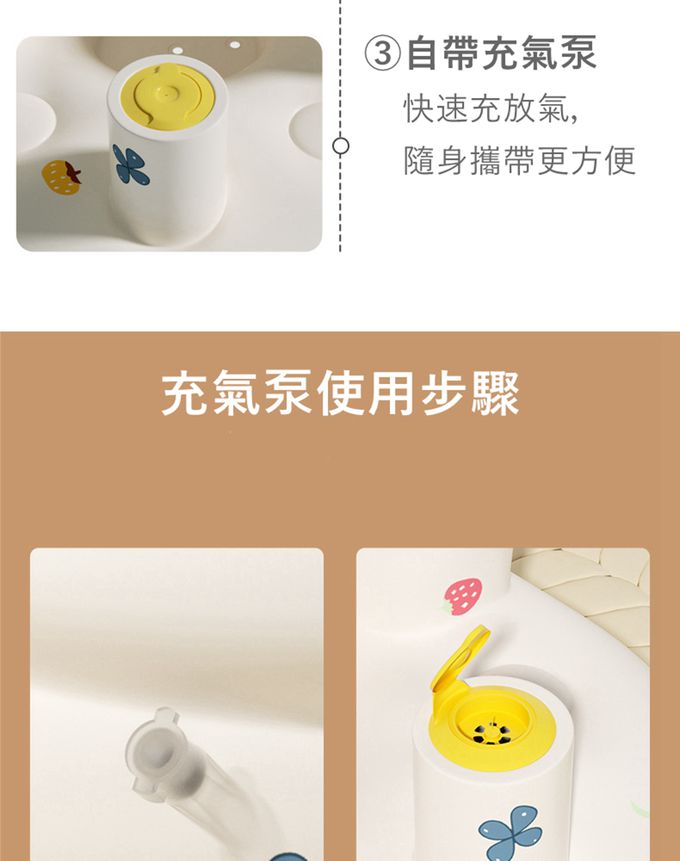 ③自帶充氣泵
快速充放氣,
隨身攜帶更方便

充氣泵使用步驟