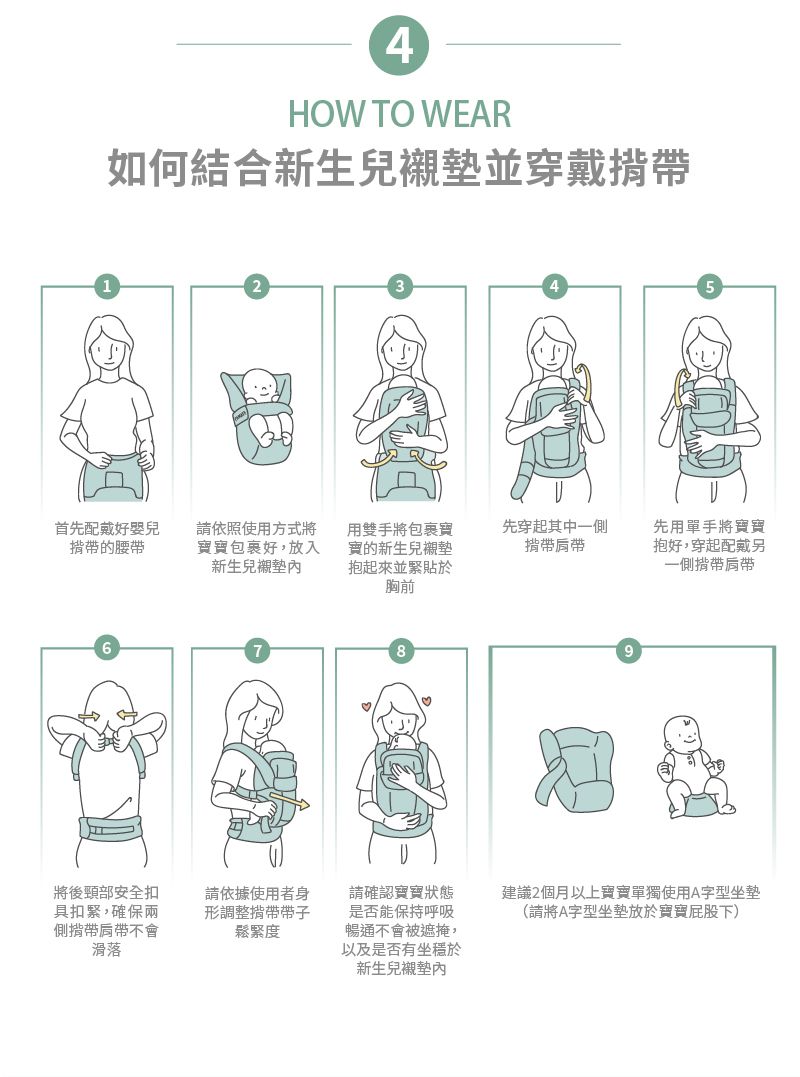 4

HOW TO WEAR

如何結合新生兒襯墊並穿戴揹帶

1

首先配戴好嬰兒揹帶的腰帶

2

請依照使用方式將寶寶包裹好，放入新生兒襯墊內

3

用雙手將包裹寶寶的新生兒襯墊抱起來並緊貼於胸前

4

先穿起其中一側揹帶肩帶

5

先用單手將寶寶抱好，穿起配戴另一側揹帶肩帶

6

將後頸部安全扣具扣緊，確保兩側揹帶肩帶不會滑落

7

請依據使用者身形調整揹帶帶子鬆緊度

8

請確認寶寶狀態是否能保持呼吸暢通不會被遮掩，以及是否有坐穩於新生兒襯墊內

9

建議2個月以上寶寶單獨使用A字型坐墊（請將A字型坐墊放於寶寶屁股下）