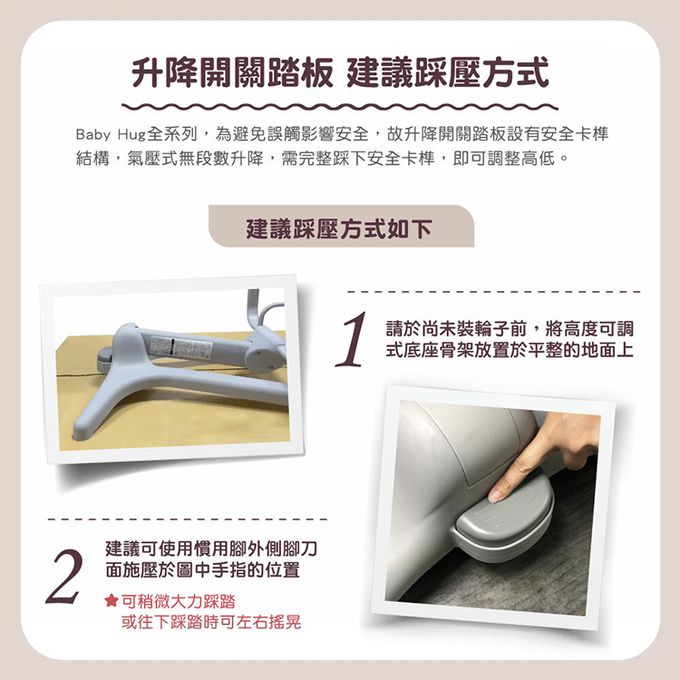 升降開關踏板 建議踩壓方式

Baby Hug全系列，為避免誤觸影響安全，故升降開關踏板設有安全卡榫結構，氣壓式無段數升降，需完整踩下安全卡榫，即可調整高低。

建議踩壓方式如下

1 請於尚未裝輪子前，將高度可調式底座骨架放置於平整的地面上

2 建議可使用慣用腳外側腳刀面施壓於圖中手指的位置

★可稍微大力踩踏
或往下踩踏時可左右搖晃