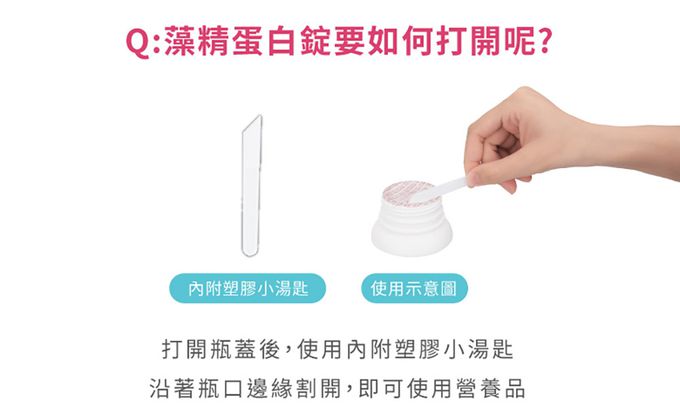 Q:藻精蛋白錠要如何打開呢?

內附塑膠小湯匙

使用示意圖

打開瓶蓋後,使用內附塑膠小湯匙
沿著瓶口邊緣割開,即可使用營養品