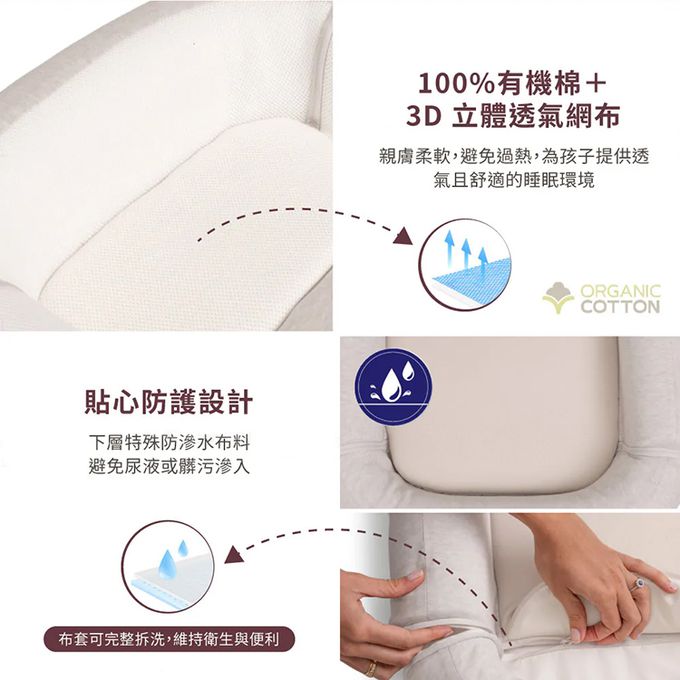 100%有機棉＋
3D 立體透氣網布

親膚柔軟，避免過熱，為孩子提供透氣且舒適的睡眠環境

ORGANIC
COTTON

貼心防護設計

下層特殊防滲水布料
避免尿液或髒污滲入

布套可完整拆洗，維持衛生與便利