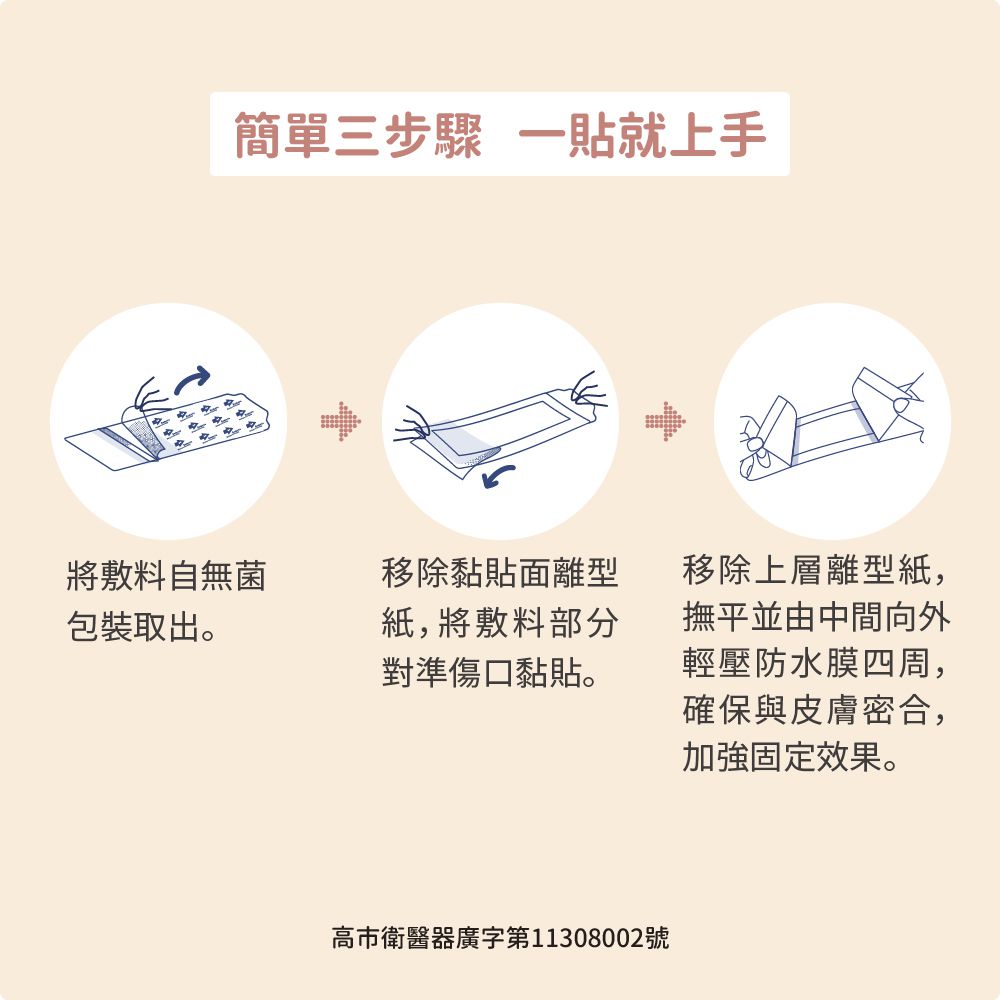 簡單三步驟　一貼就上手

將敷料自無菌包裝取出。

移除黏貼面離型紙，將敷料部分對準傷口黏貼。

移除上層離型紙，撫平並由中間向外輕壓防水膜四周，確保與皮膚密合，加強固定效果。

高市衛醫器廣字第11308002號