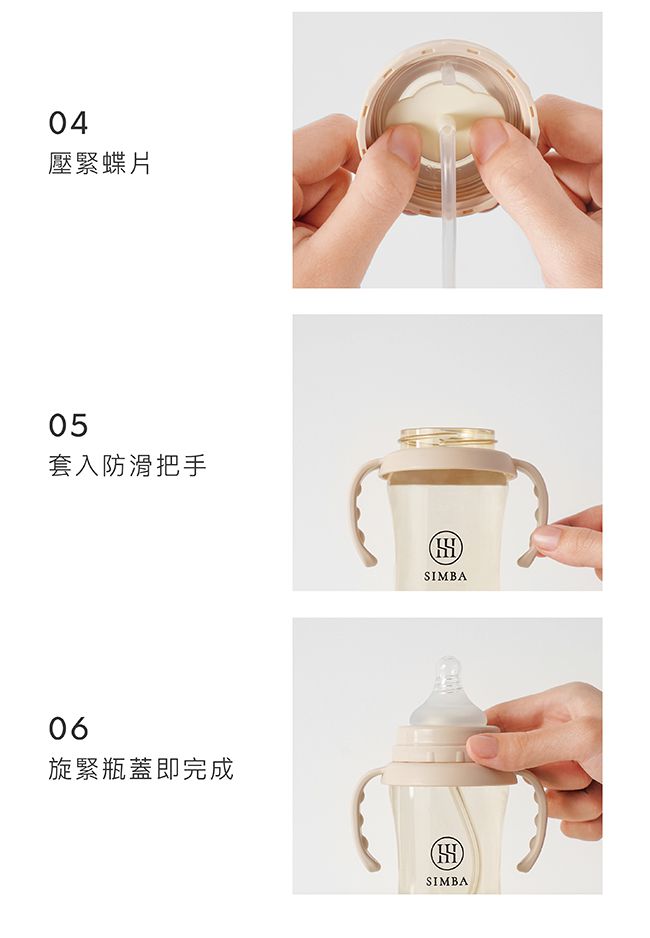 04
壓緊蝶片

05
套入防滑把手

SIMBA

06
旋緊瓶蓋即完成

SIMBA