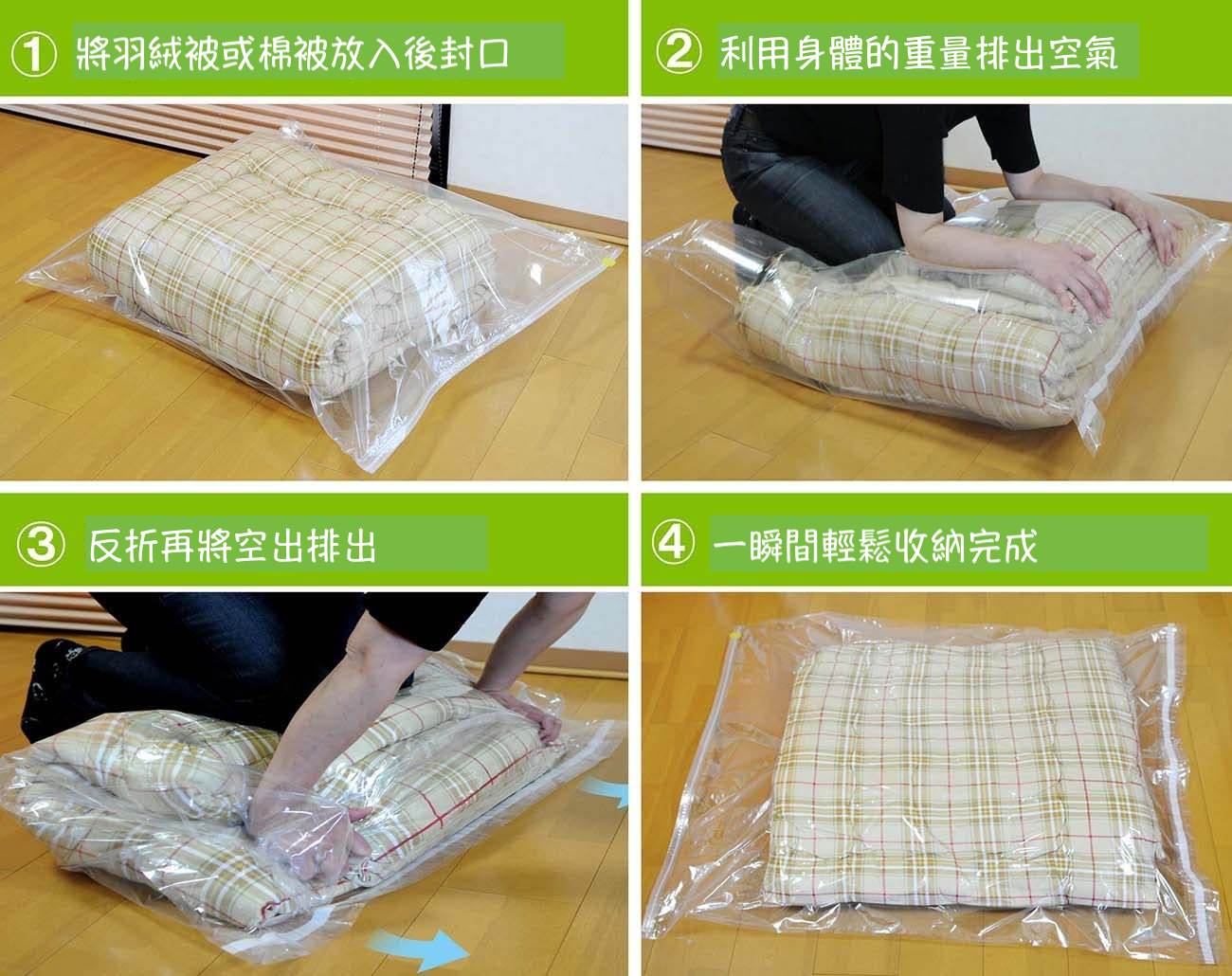 ① 將羽絨被或棉被放入後封口

② 利用身體的重量排出空氣

③ 反折再將空出排出

④ 一瞬間輕鬆收納完成