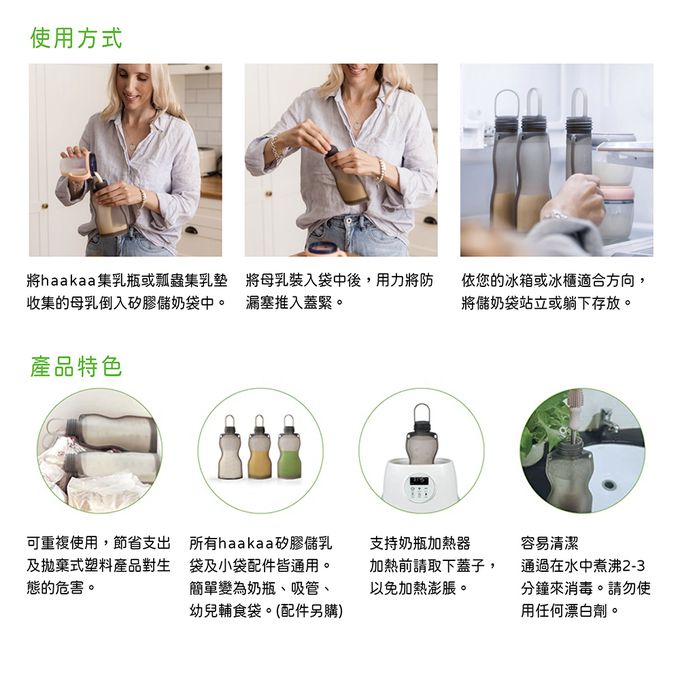 使用方式

將haakaa集乳瓶或瓢蟲集乳墊收集的母乳倒入矽膠儲奶袋中。

將母乳裝入袋中後，用力將防漏塞推入蓋緊。

依您的冰箱或冰櫃適合方向，將儲奶袋站立或躺下存放。

產品特色

可重複使用，節省支出及拋棄式塑料產品對生態的危害。

所有haakaa矽膠儲乳袋及小袋配件皆通用。簡單變為奶瓶、吸管、幼兒輔食袋。(配件另購)

支持奶瓶加熱器
加熱前請取下蓋子，以免加熱膨脹。

容易清潔
通過在水中煮沸2-3分鐘來消毒。請勿使用任何漂白劑。