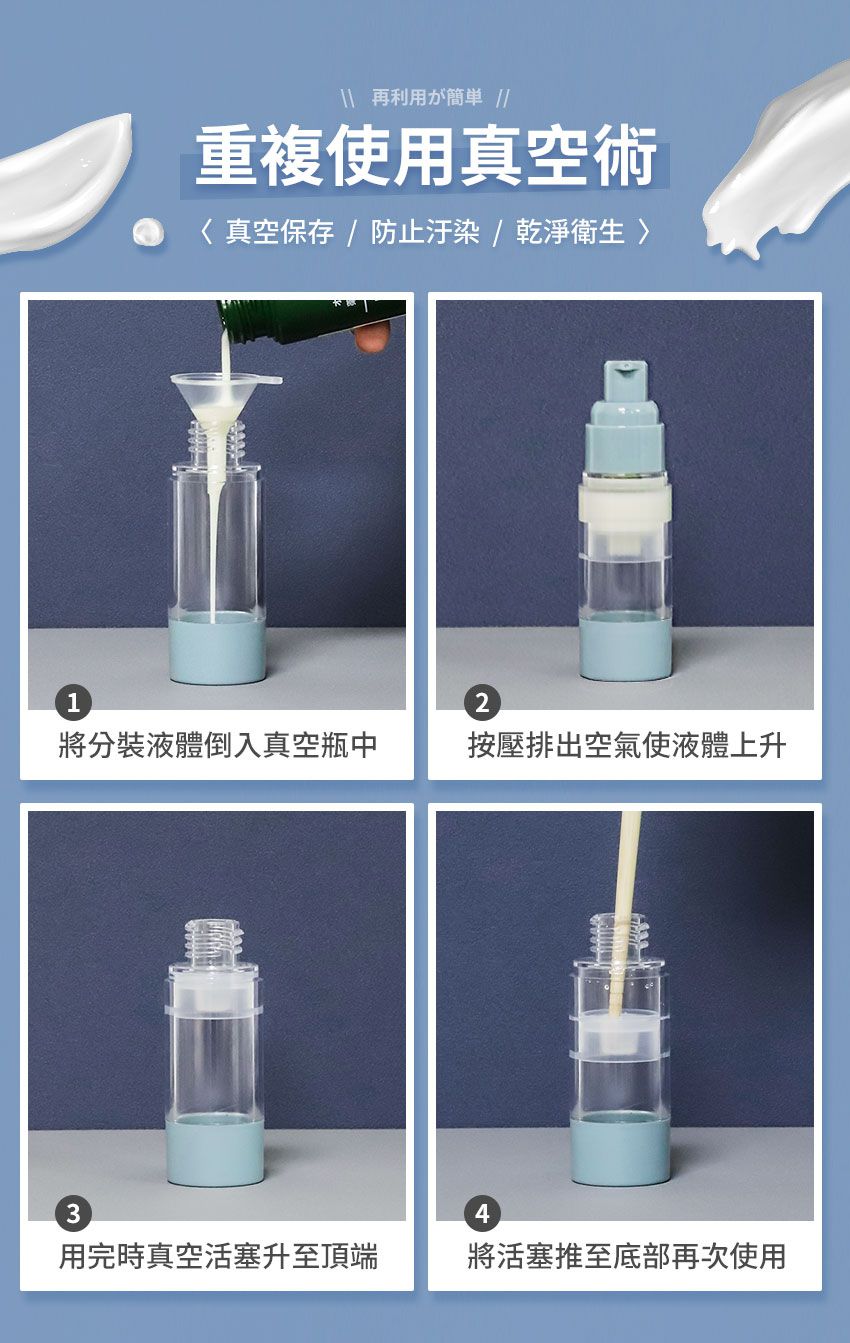 \\ 再利用が簡単 //

重複使用真空術

〈 真空保存 / 防止汙染 / 乾淨衛生 〉

1
將分裝液體倒入真空瓶中

2
按壓排出空氣使液體上升

3
用完時真空活塞升至頂端

4
將活塞推至底部再次使用