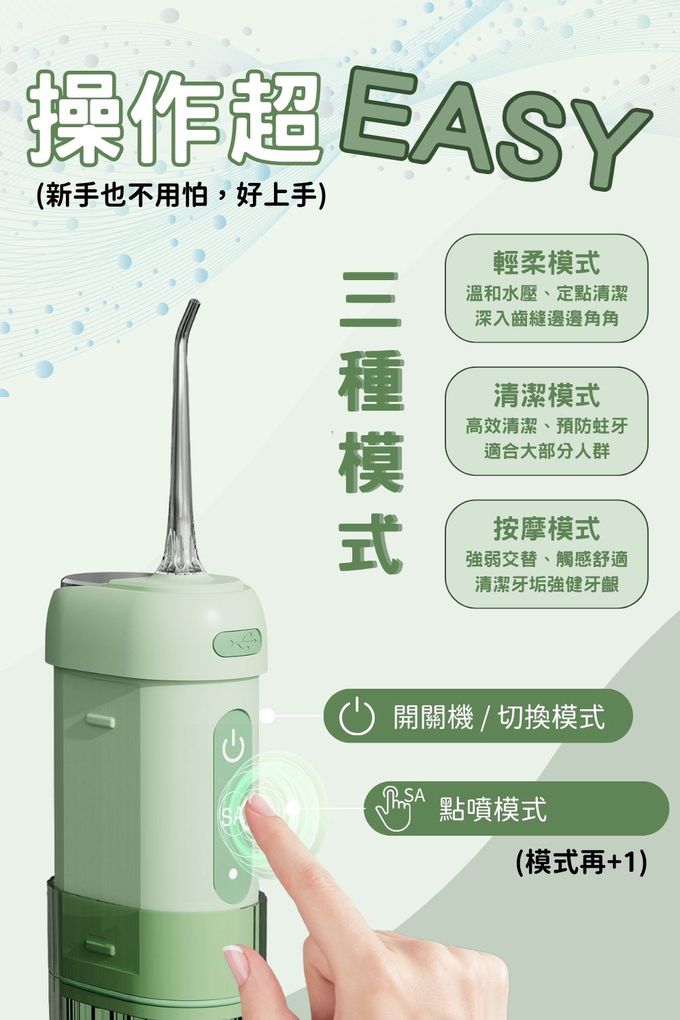 操作超EASY
(新手也不用怕，好上手)

三種模式

輕柔模式
溫和水壓、定點清潔
深入齒縫邊邊角角

清潔模式
高效清潔、預防蛀牙
適合大部分人群

按摩模式
強弱交替、觸感舒適
清潔牙垢強健牙齦

開關機 / 切換模式

SA 點噴模式

(模式再+1)

SA