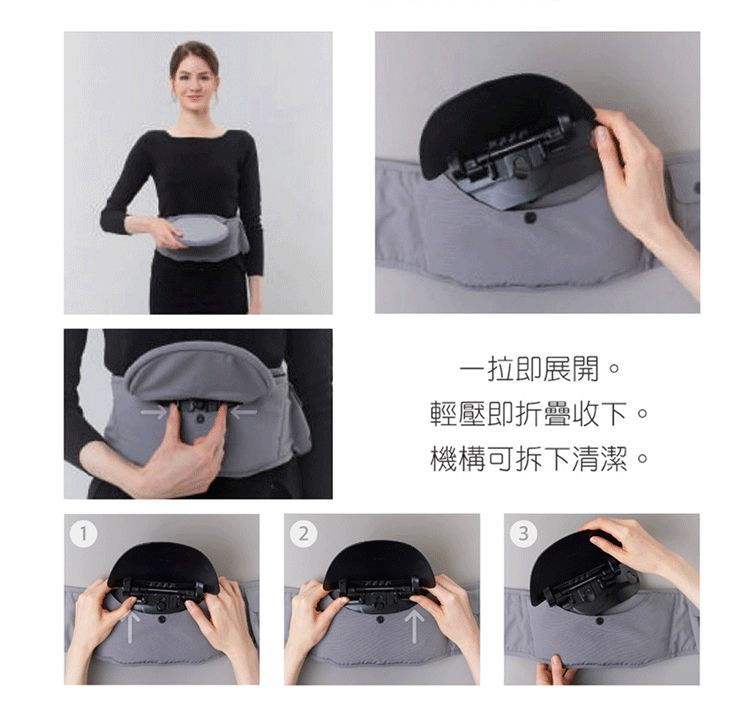 一拉即展開。
輕壓即折疊收下。
機構可拆下清潔。

1

2

3