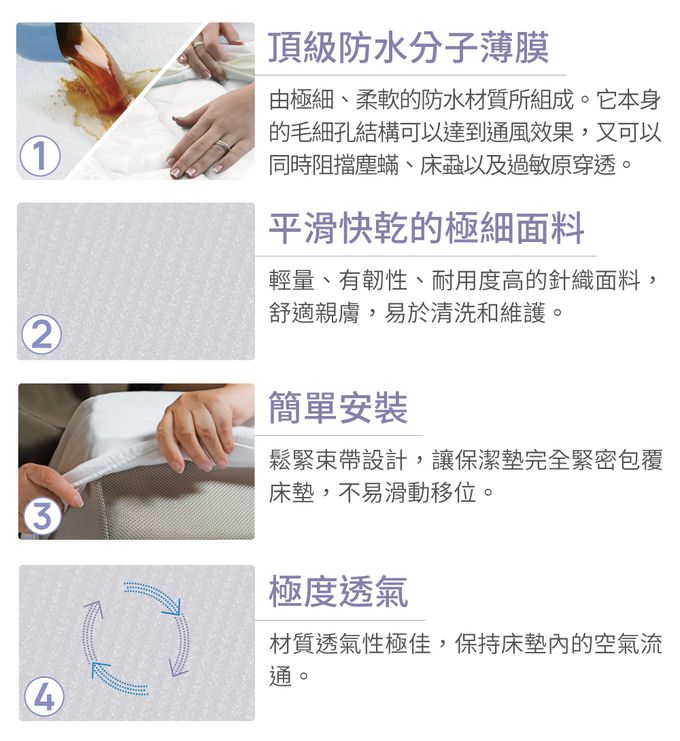 1

頂級防水分子薄膜

由極細、柔軟的防水材質所組成。它本身的毛細孔結構可以達到通風效果，又可以同時阻擋塵蟎、床蝨以及過敏原穿透。

2

平滑快乾的極細面料

輕量、有韌性、耐用度高的針織面料，舒適親膚，易於清洗和維護。

3

簡單安裝

鬆緊束帶設計，讓保潔墊完全緊密包覆床墊，不易滑動移位。

4

極度透氣

材質透氣性極佳，保持床墊內的空氣流通。