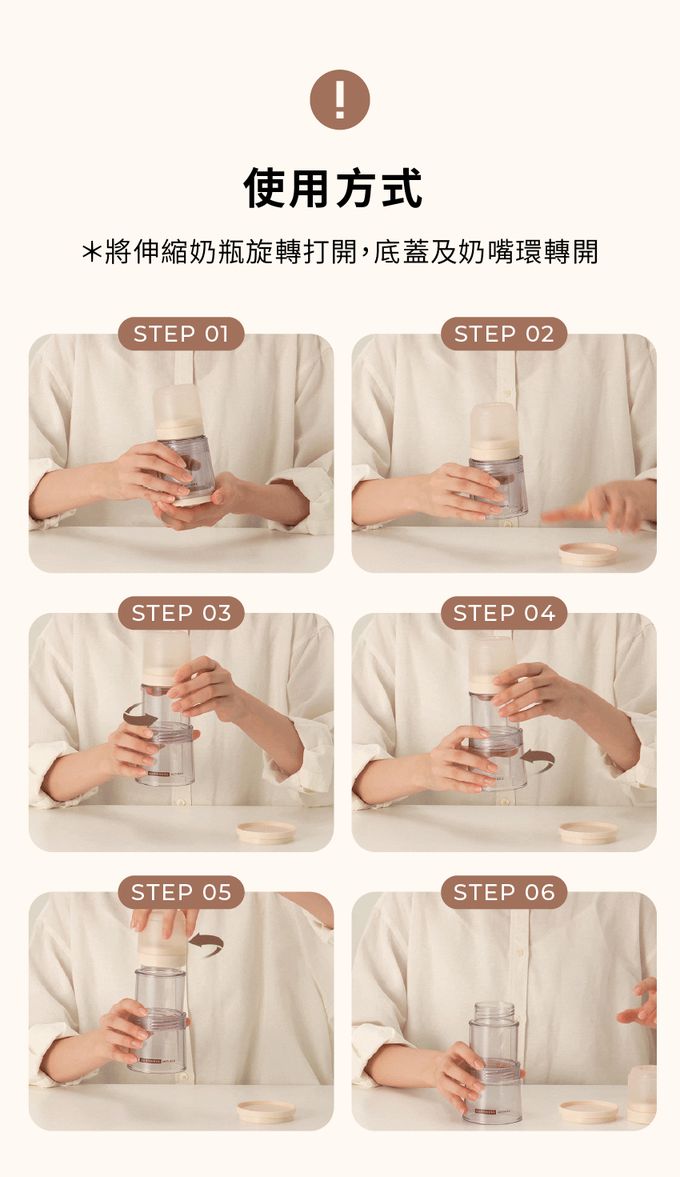 !

使用方式

*將伸縮奶瓶旋轉打開,底蓋及奶嘴環轉開

STEP 01

STEP 02

STEP 03

STEP 04

STEP 05

STEP 06