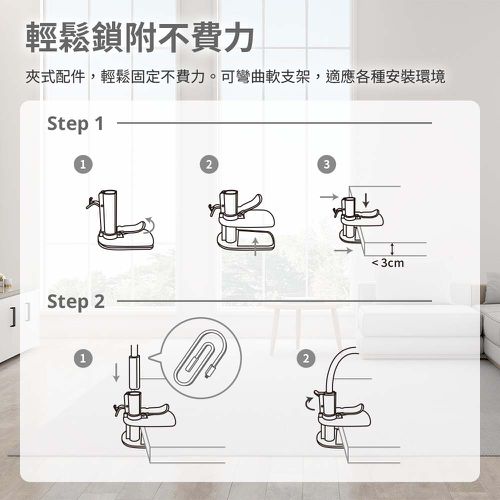 輕鬆鎖附不費力

夾式配件，輕鬆固定不費力。可彎曲軟支架，適應各種安裝環境

Step 1

1

2

3

< 3cm

Step 2

1

2