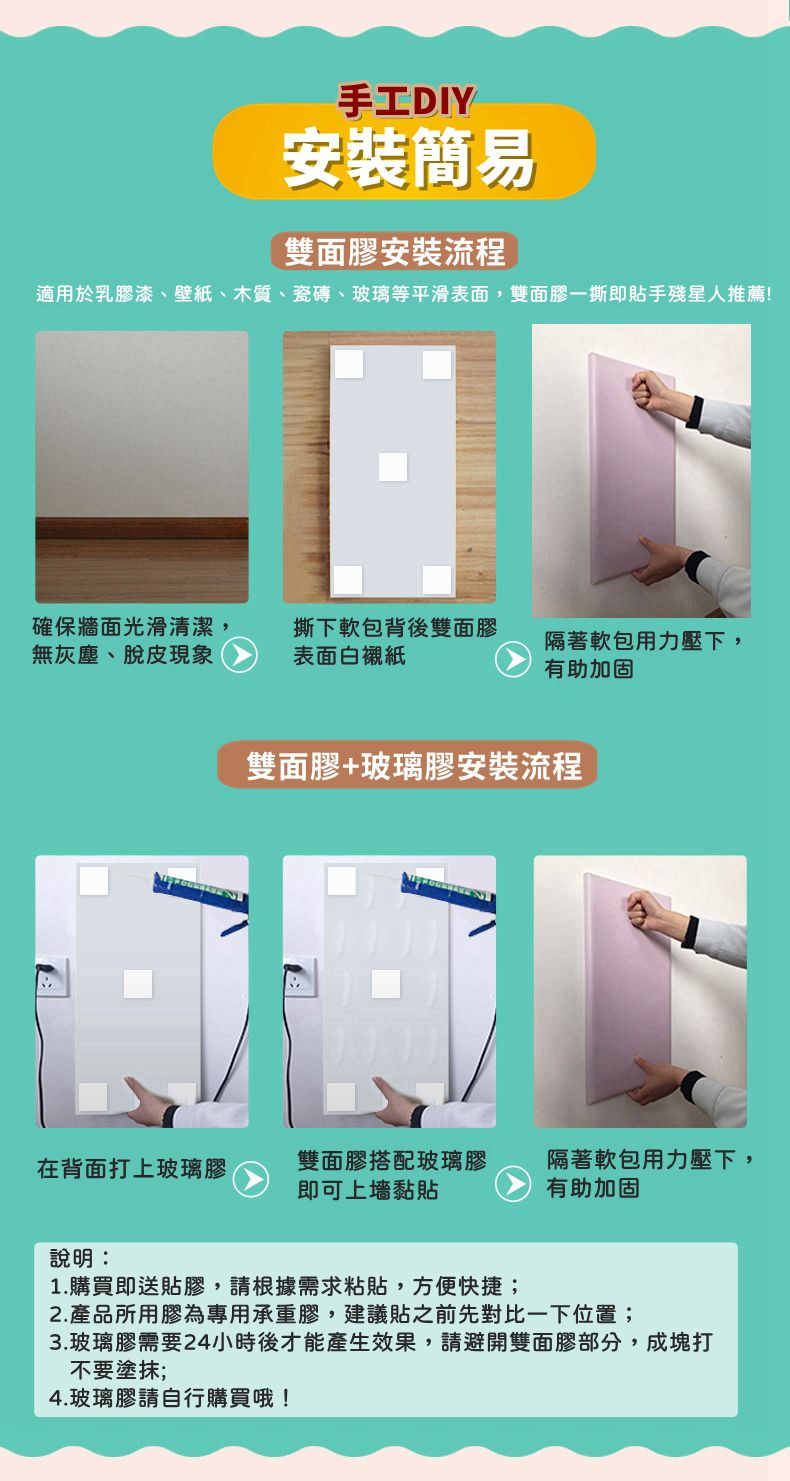 手工DIY
安裝簡易

雙面膠安裝流程

適用於乳膠漆、壁紙、木質、瓷磚、玻璃等平滑表面，雙面膠一撕即貼手殘星人推薦!

確保牆面光滑清潔，無灰塵、脫皮現象

撕下軟包背後雙面膠表面白襯紙

隔著軟包用力壓下，有助加固

雙面膠+玻璃膠安裝流程

在背面打上玻璃膠

雙面膠搭配玻璃膠即可上墻黏貼

隔著軟包用力壓下，有助加固

說明：
1.購買即送貼膠，請根據需求粘貼，方便快捷；
2.產品所用膠為專用承重膠，建議貼之前先對比一下位置；
3.玻璃膠需要24小時後才能產生效果，請避開雙面膠部分，成塊打不要塗抹;
4.玻璃膠請自行購買哦！