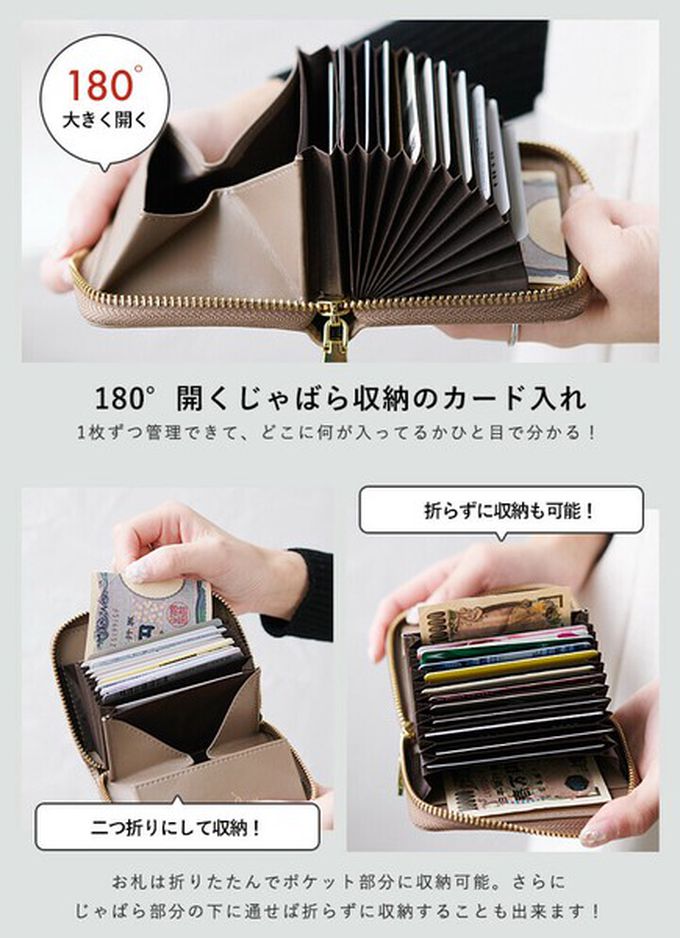 180°
大きく開く

180° 開くじゃばら収納のカード入れ
1枚ずつ管理できて、どこに何が入ってるかひと目で分かる！

折らずに収納も可能！

二つ折りにして収納！

お札は折りたたんでポケット部分に収納可能。さらに
じゃばら部分の下に通せば折らずに収納することも出来ます！