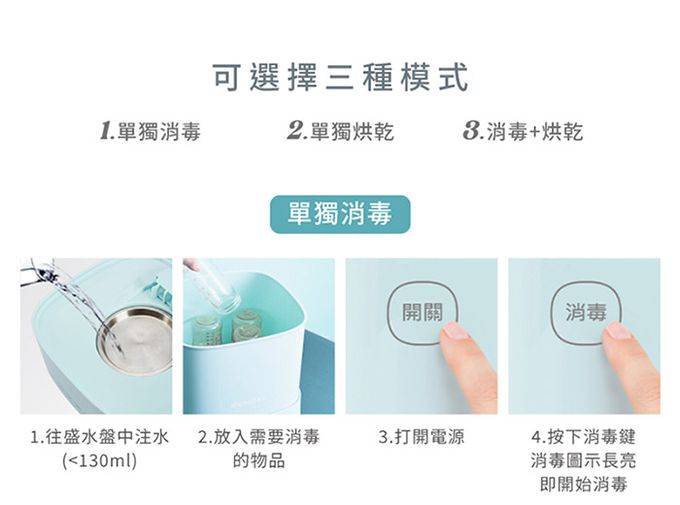 可選擇三種模式

1.單獨消毒　2.單獨烘乾　3.消毒+烘乾

單獨消毒

開關

消毒

1.往盛水盤中注水 (<130ml)

2.放入需要消毒的物品

3.打開電源

4.按下消毒鍵 消毒圖示長亮 即開始消毒