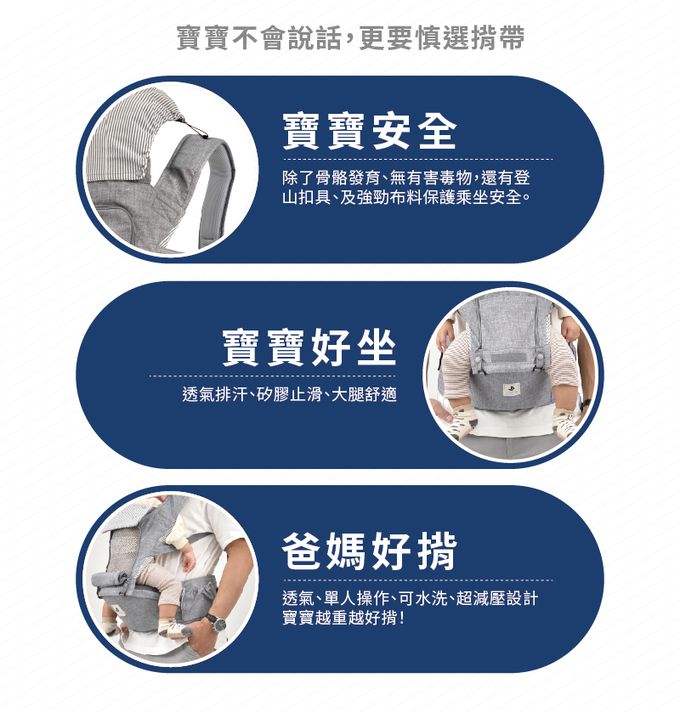 寶寶不會說話，更要慎選揹帶

寶寶安全

除了骨骼發育、無有害毒物，還有登山扣具、及強勁布料保護乘坐安全。

寶寶好坐

透氣排汗、矽膠止滑、大腿舒適

爸媽好揹

透氣、單人操作、可水洗、超減壓設計
寶寶越重越好揹！