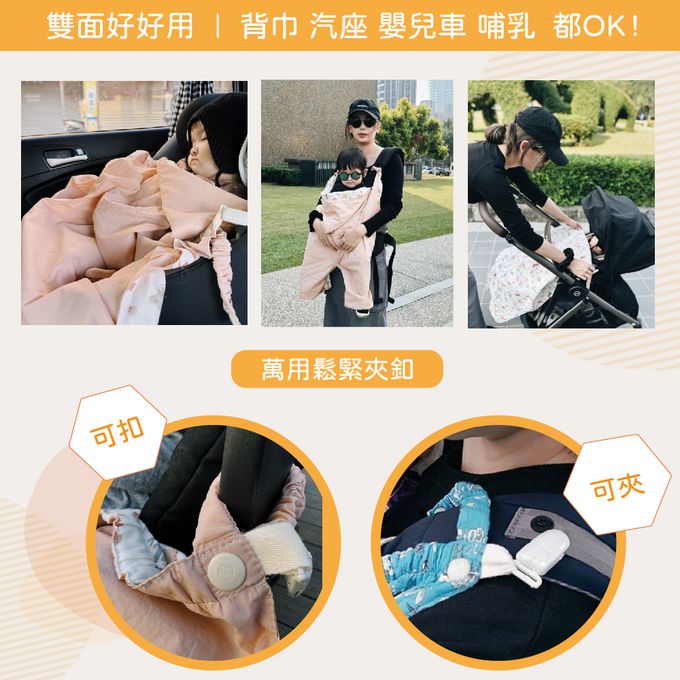 雙面好好用 | 背巾 汽座 嬰兒車 哺乳 都OK!

萬用鬆緊夾釦

可扣

可夾