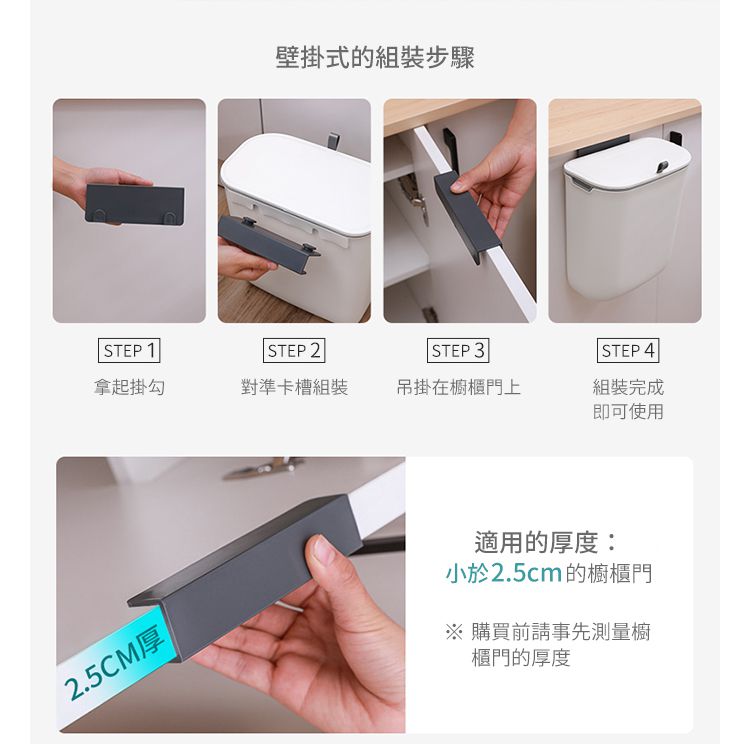 壁掛式的組裝步驟

STEP 1
拿起掛勾

STEP 2
對準卡槽組裝

STEP 3
吊掛在櫥櫃門上

STEP 4
組裝完成
即可使用

2.5CM厚

適用的厚度：
小於2.5cm的櫥櫃門

※ 購買前請事先測量櫥櫃門的厚度