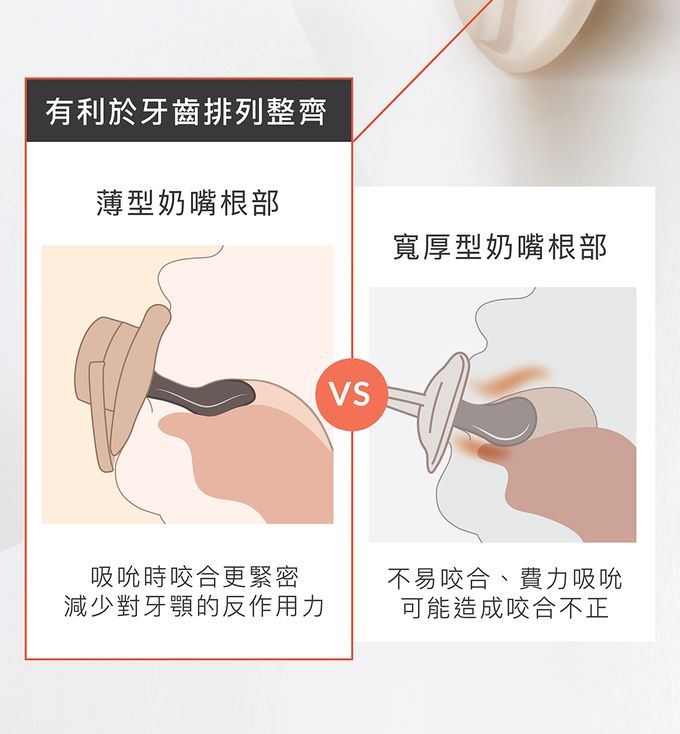 有利於牙齒排列整齊

薄型奶嘴根部

吸吮時咬合更緊密
減少對牙顎的反作用力

VS

寬厚型奶嘴根部

不易咬合、費力吸吮
可能造成咬合不正