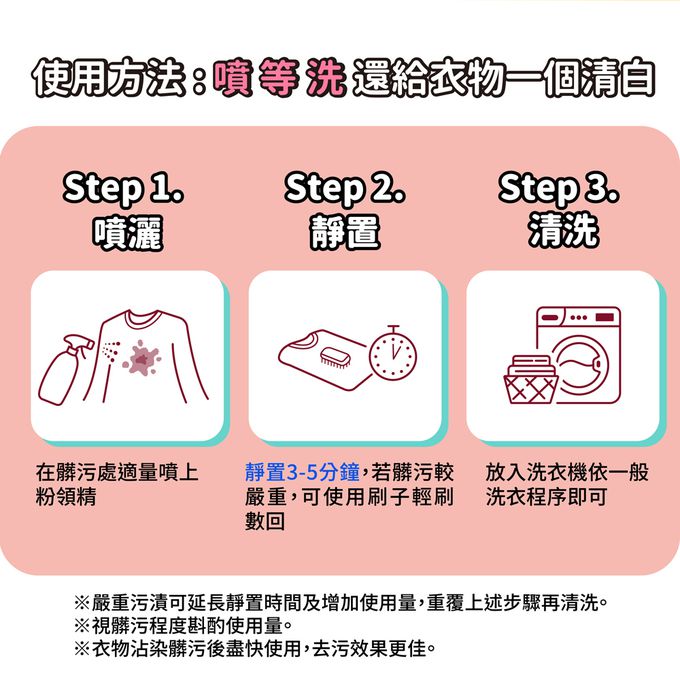 使用方法：噴 等 洗 還給衣物一個清白

Step 1.
噴灑

在髒污處適量噴上粉領精

Step 2.
靜置

靜置3-5分鐘，若髒污較嚴重，可使用刷子輕刷數回

Step 3.
清洗

放入洗衣機依一般洗衣程序即可

※嚴重污漬可延長靜置時間及增加使用量，重覆上述步驟再清洗。
※視髒污程度斟酌使用量。
※衣物沾染髒污後盡快使用，去污效果更佳。