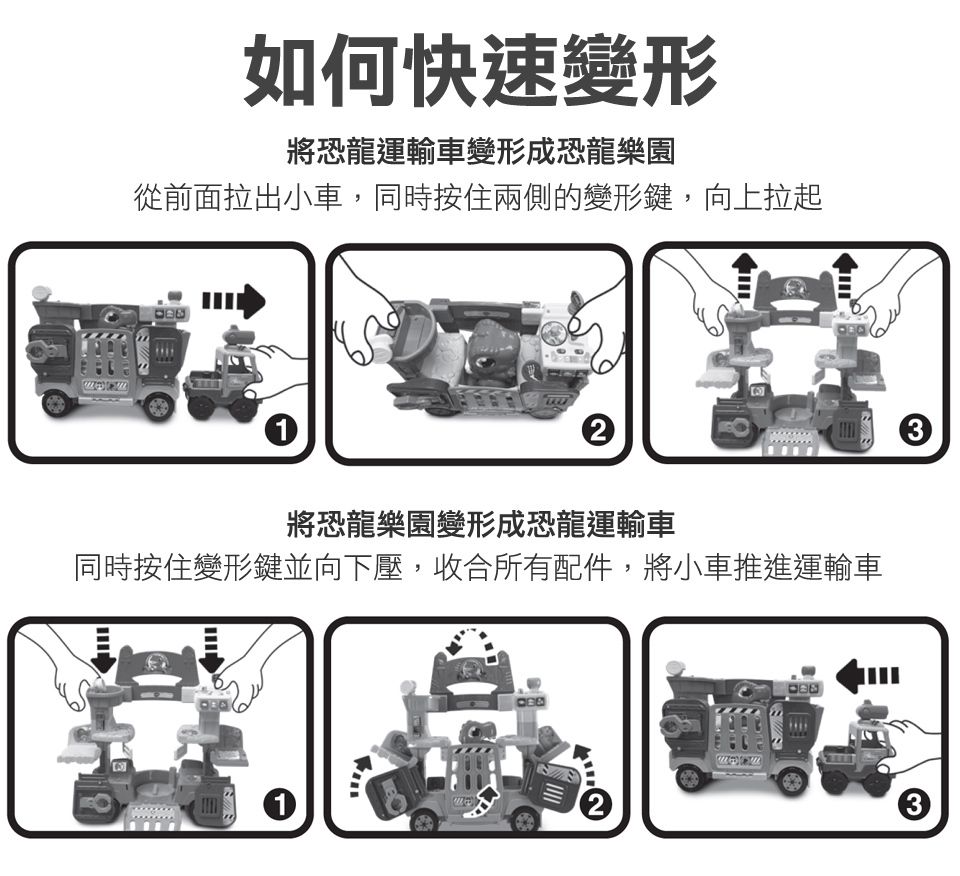 如何快速變形

將恐龍運輸車變形成恐龍樂園

從前面拉出小車，同時按住兩側的變形鍵，向上拉起

1

2

3

將恐龍樂園變形成恐龍運輸車

同時按住變形鍵並向下壓，收合所有配件，將小車推進運輸車

1

2

3