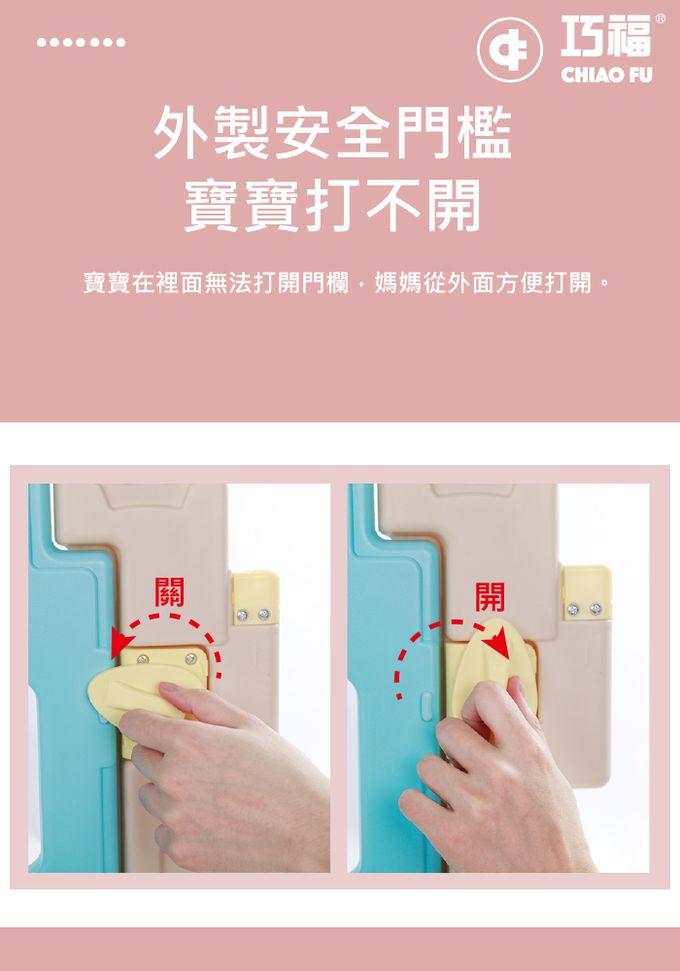 巧福®
CHIAO FU

外製安全門檻
寶寶打不開

寶寶在裡面無法打開門欄，媽媽從外面方便打開。

關

開