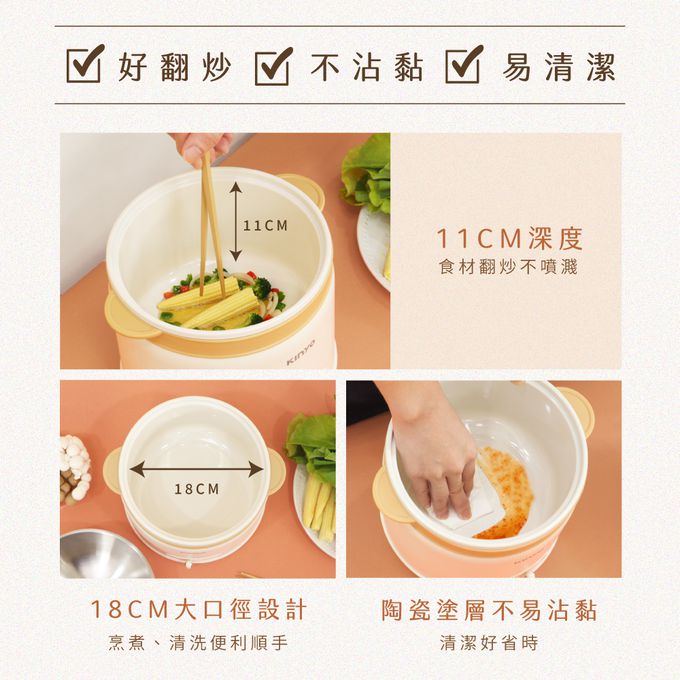 好翻炒 不沾黏 易清潔

11CM

Kinyo

11CM深度
食材翻炒不噴濺

18CM

18CM大口徑設計
烹煮、清洗便利順手

陶瓷塗層不易沾黏
清潔好省時