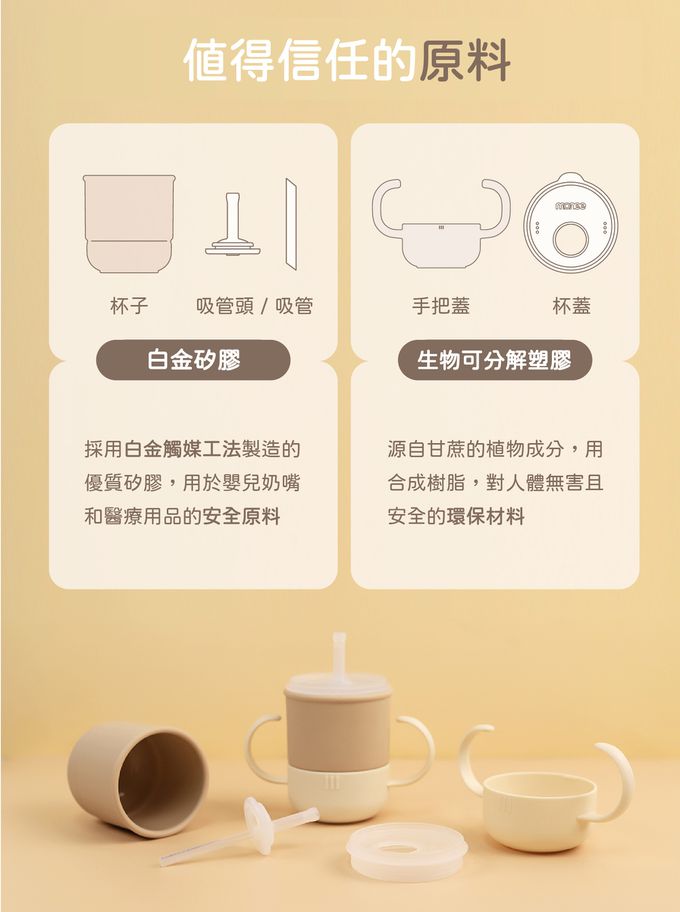 值得信任的原料

杯子　吸管頭 / 吸管

白金矽膠

採用白金觸媒工法製造的優質矽膠，用於嬰兒奶嘴和醫療用品的安全原料

手把蓋　杯蓋

生物可分解塑膠

源自甘蔗的植物成分，用合成樹脂，對人體無害且安全的環保材料