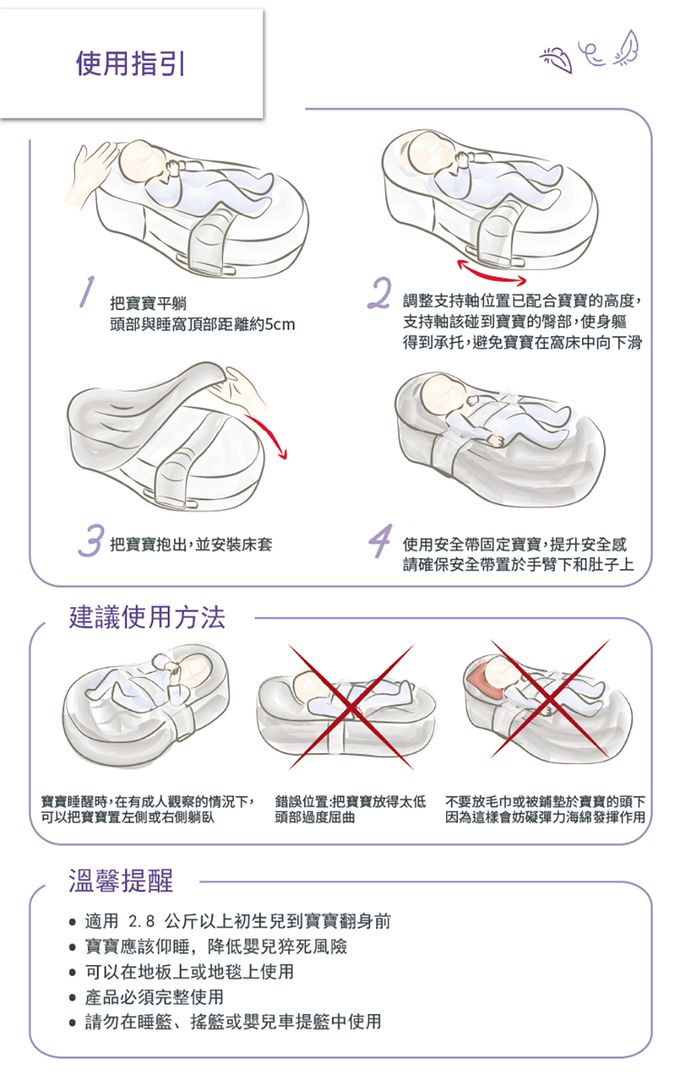 使用指引

1 把寶寶平躺
頭部與睡窩頂部距離約5cm

2 調整支持軸位置已配合寶寶的高度，支持軸該碰到寶寶的臀部，使身軀得到承托，避免寶寶在窩床中向下滑

3 把寶寶抱出，並安裝床套

4 使用安全帶固定寶寶，提升安全感
請確保安全帶置於手臂下和肚子上

建議使用方法

寶寶睡醒時，在有成人觀察的情況下，可以把寶寶置左側或右側躺臥

錯誤位置:把寶寶放得太低
頭部過度屈曲

不要放毛巾或被鋪墊於寶寶的頭下
因為這樣會妨礙彈力海綿發揮作用

溫馨提醒

• 適用 2.8 公斤以上初生兒到寶寶翻身前
• 寶寶應該仰睡，降低嬰兒猝死風險
• 可以在地板上或地毯上使用
• 產品必須完整使用
• 請勿在睡籃、搖籃或嬰兒車提籃中使用