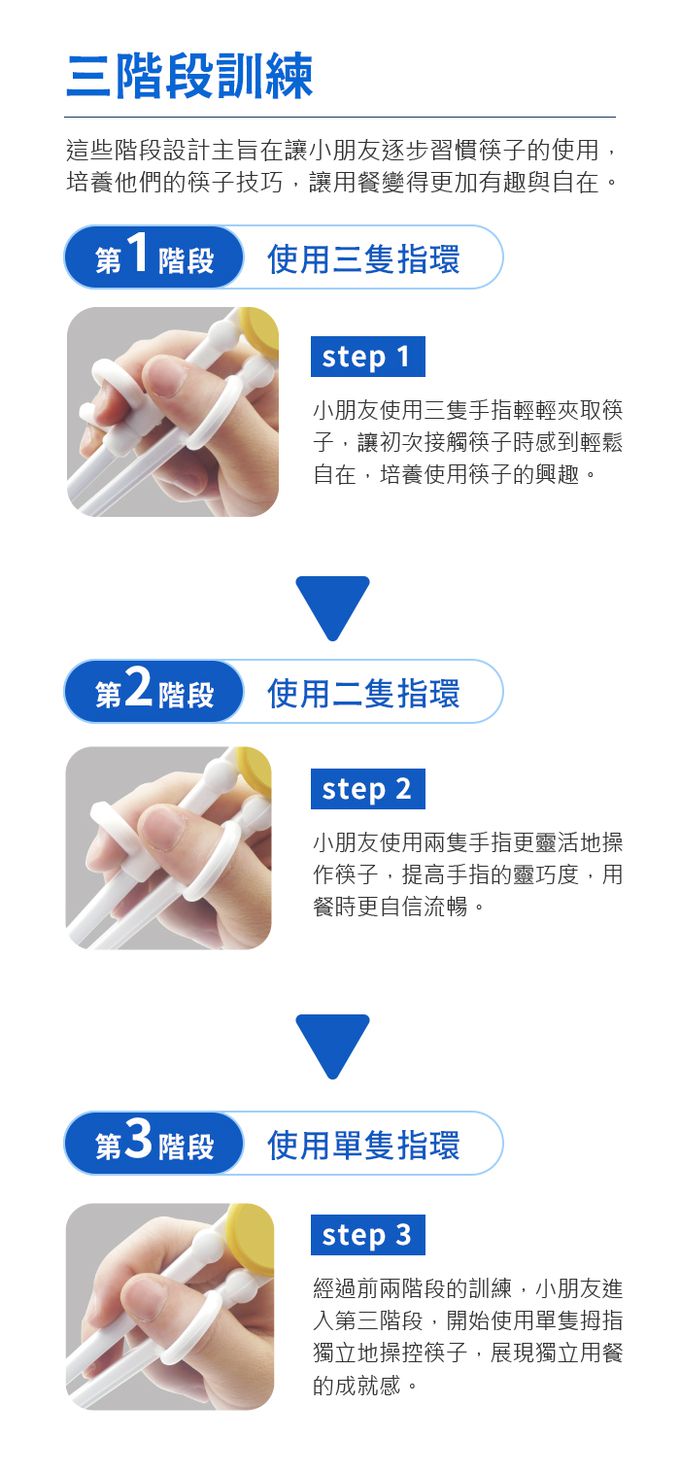 三階段訓練

這些階段設計主旨在讓小朋友逐步習慣筷子的使用，培養他們的筷子技巧，讓用餐變得更加有趣與自在。

第1階段 使用三隻指環

step 1

小朋友使用三隻手指輕輕夾取筷子，讓初次接觸筷子時感到輕鬆自在，培養使用筷子的興趣。

第2階段 使用二隻指環

step 2

小朋友使用兩隻手指更靈活地操作筷子，提高手指的靈巧度，用餐時更自信流暢。

第3階段 使用單隻指環

step 3

經過前兩階段的訓練，小朋友進入第三階段，開始使用單隻拇指獨立地操控筷子，展現獨立用餐的成就感。