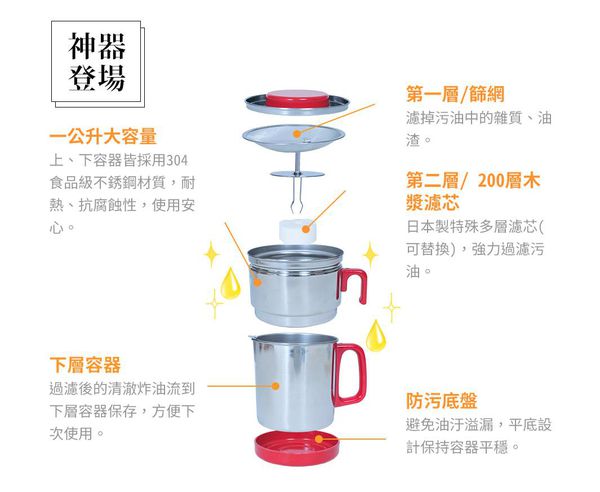 神器登場

一公升大容量
上、下容器皆採用304食品級不銹鋼材質，耐熱、抗腐蝕性，使用安心。

下層容器
過濾後的清澈炸油流到下層容器保存，方便下次使用。

第一層/篩網
濾掉污油中的雜質、油渣。

第二層/ 200層木漿濾芯
日本製特殊多層濾芯(可替換)，強力過濾污油。

防污底盤
避免油汙溢漏，平底設計保持容器平穩。