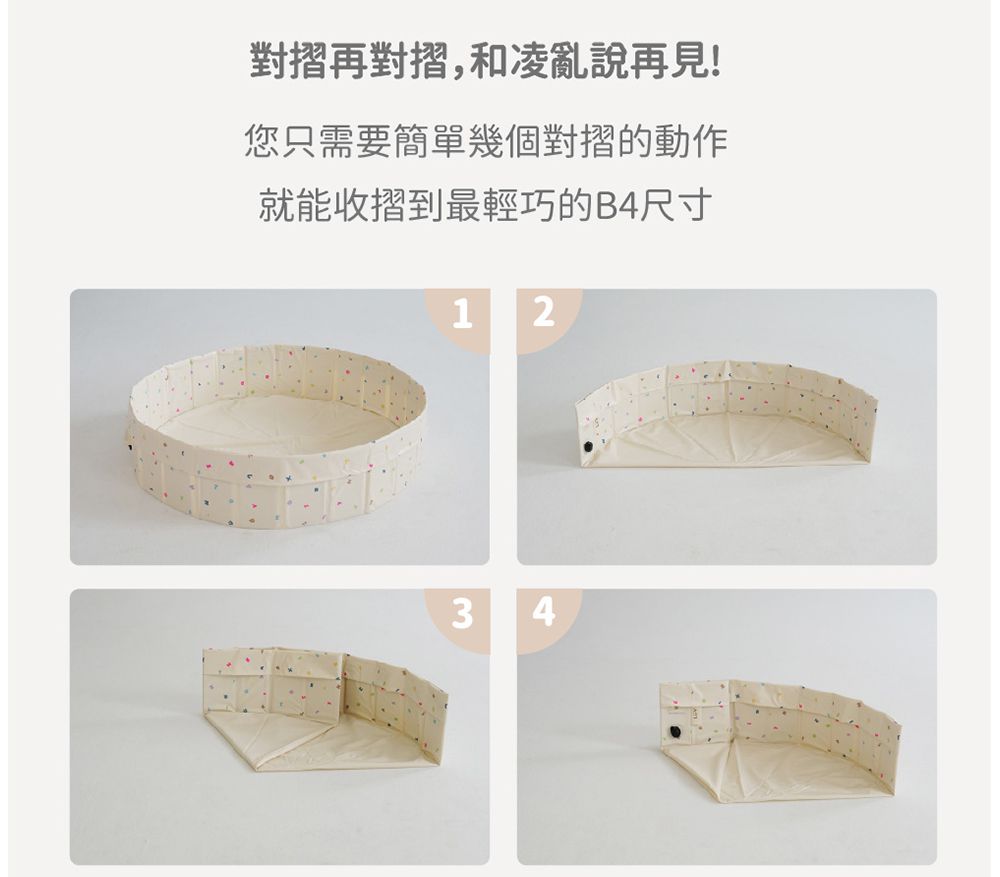 對摺再對摺，和凌亂說再見！

您只需要簡單幾個對摺的動作

就能收摺到最輕巧的B4尺寸

1

2

3

4