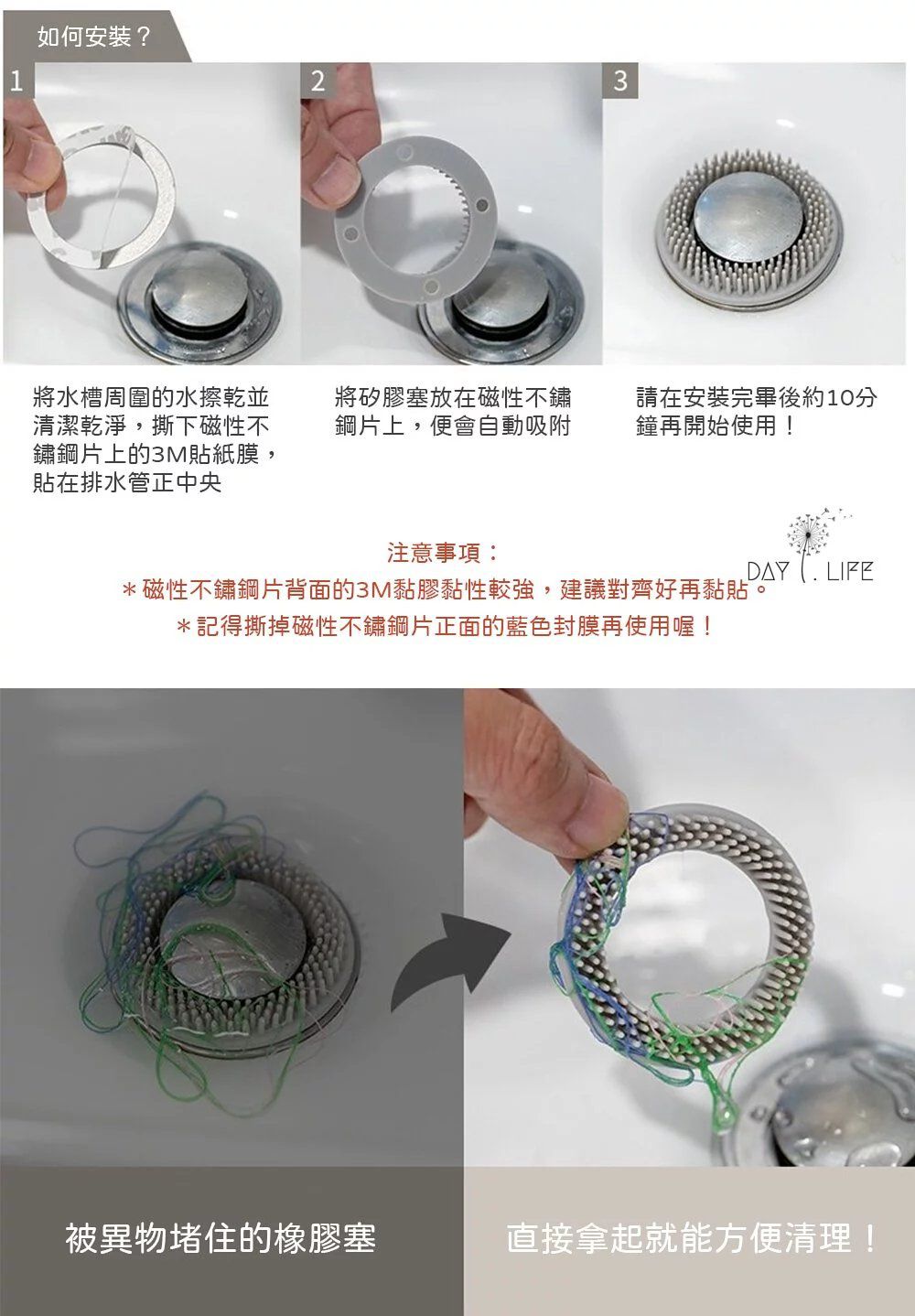 如何安裝？

1

2

3

將水槽周圍的水擦乾並清潔乾淨，撕下磁性不鏽鋼片上的3M貼紙膜，貼在排水管正中央

將矽膠塞放在磁性不鏽鋼片上，便會自動吸附

請在安裝完畢後約10分鐘再開始使用！

注意事項：
＊磁性不鏽鋼片背面的3M黏膠黏性較強，建議對齊好再黏貼。
＊記得撕掉磁性不鏽鋼片正面的藍色封膜再使用喔！

DAY . LIFE

被異物堵住的橡膠塞

直接拿起就能方便清理！