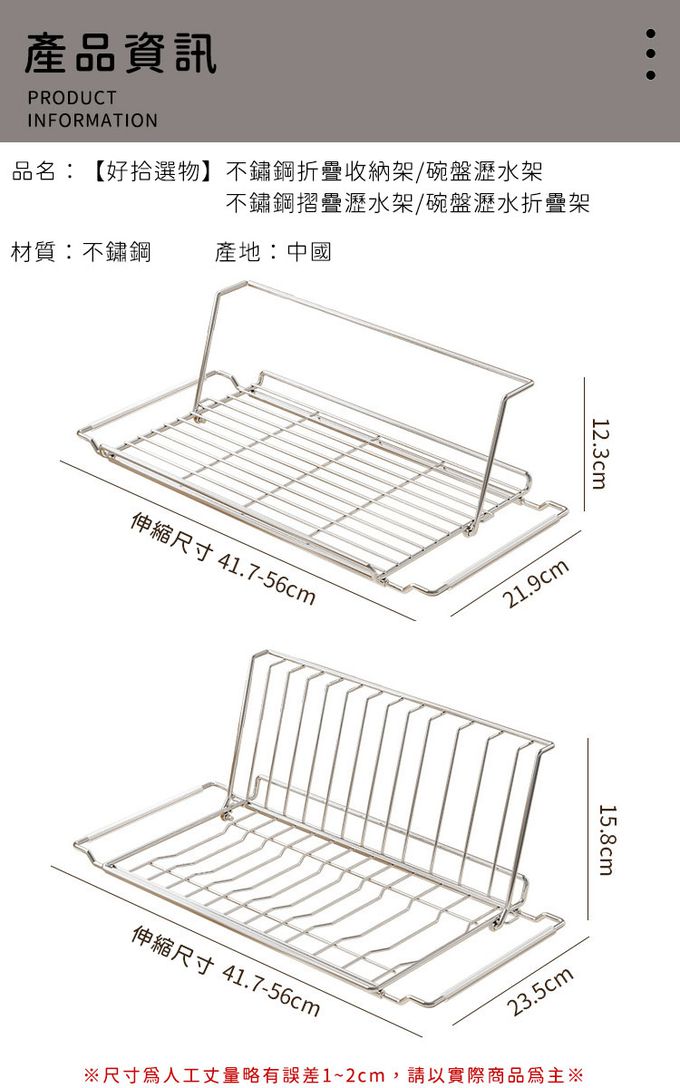 產品資訊
PRODUCT
INFORMATION

品名：【好拾選物】不鏽鋼折疊收納架/碗盤瀝水架
不鏽鋼摺疊瀝水架/碗盤瀝水折疊架

材質：不鏽鋼　　產地：中國

12.3cm

伸縮尺寸 41.7-56cm

21.9cm

15.8cm

伸縮尺寸 41.7-56cm

23.5cm

※尺寸爲人工丈量略有誤差1~2cm，請以實際商品爲主※