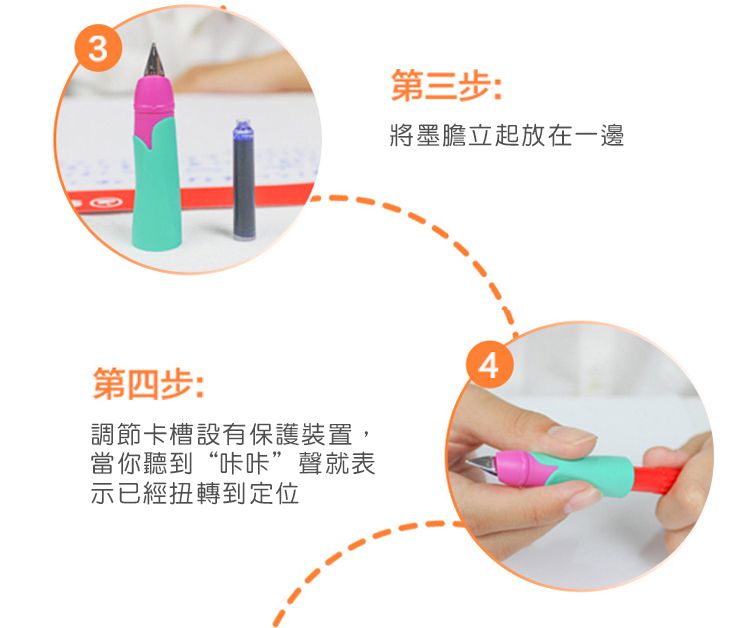 3

第三步:

將墨膽立起放在一邊

4

第四步:

調節卡槽設有保護裝置，當你聽到“咔咔”聲就表示已經扭轉到定位