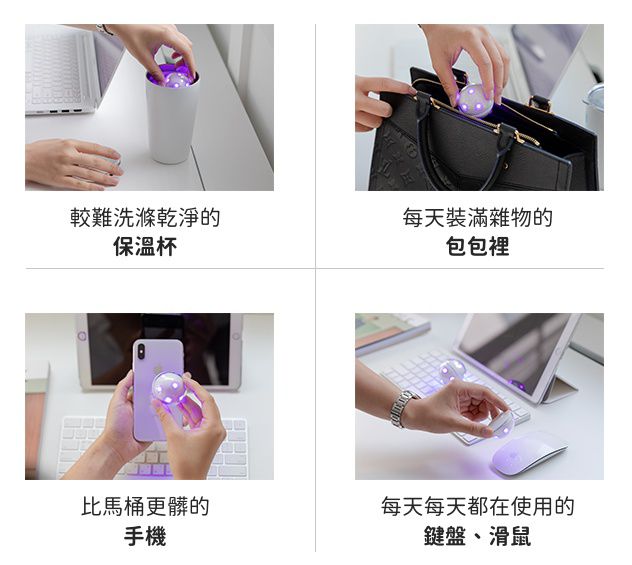 較難洗滌乾淨的
保溫杯

每天裝滿雜物的
包包裡

比馬桶更髒的
手機

每天每天都在使用的
鍵盤、滑鼠