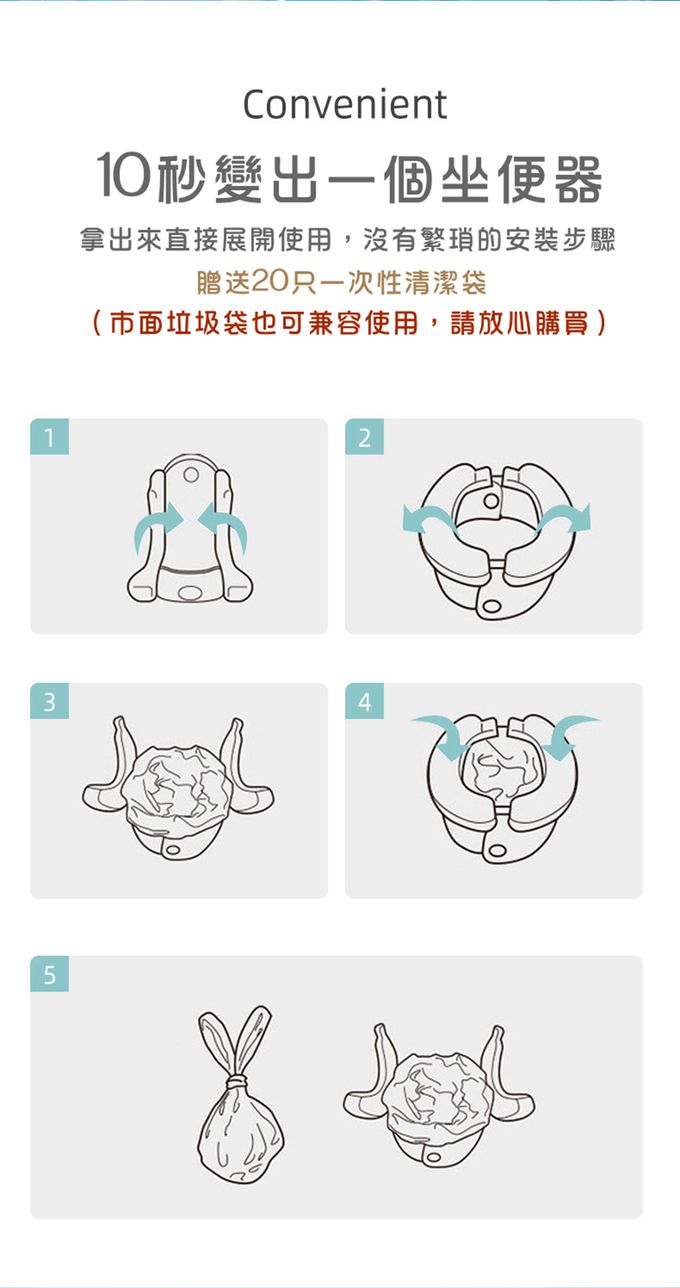 Convenient

10秒變出一個坐便器

拿出來直接展開使用，沒有繁瑣的安裝步驟

贈送20只一次性清潔袋

（市面垃圾袋也可兼容使用，請放心購買）

1

2

3

4

5