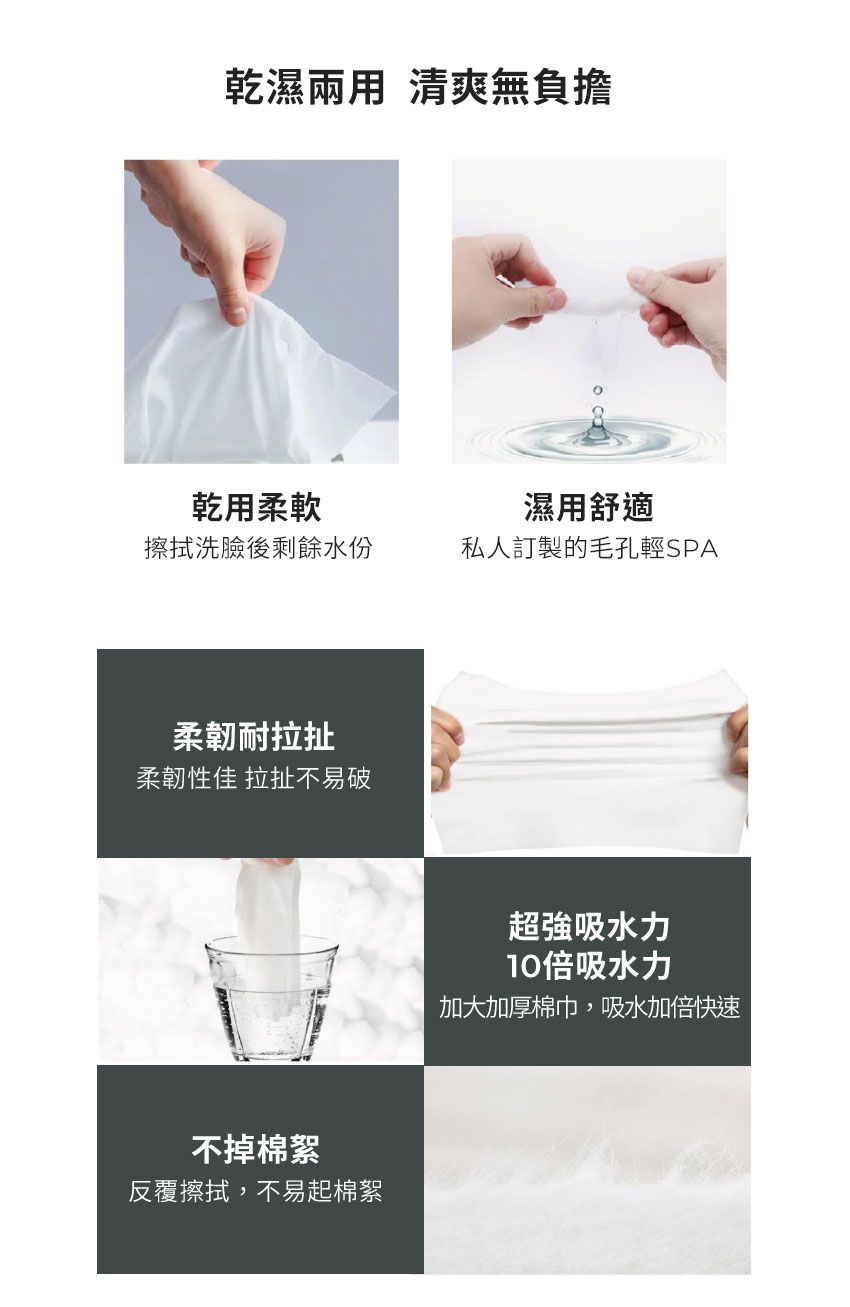 乾濕兩用 清爽無負擔

乾用柔軟
擦拭洗臉後剩餘水份

濕用舒適
私人訂製的毛孔輕SPA

柔韌耐拉扯
柔韌性佳 拉扯不易破

超強吸水力
10倍吸水力
加大加厚棉巾，吸水加倍快速

不掉棉絮
反覆擦拭，不易起棉絮